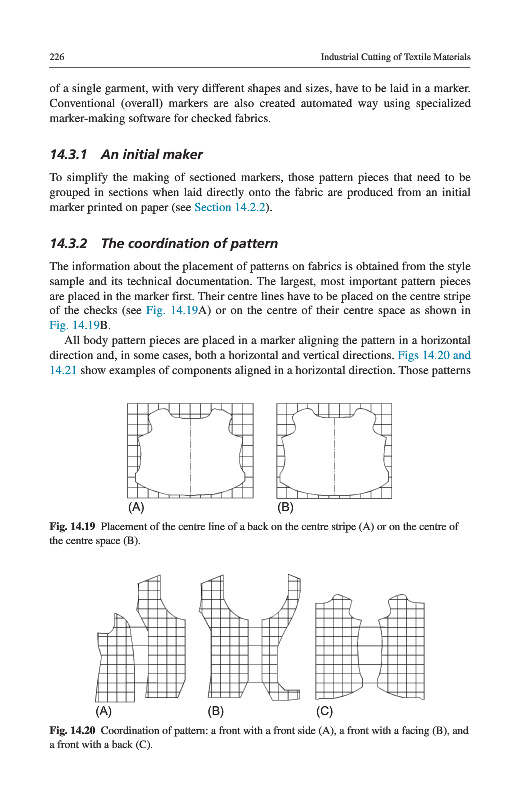 226 Industrial Cutting of Textile Materials

of a single garment, with very different shapes and sizes, have to be laid in a marker. Conventional (overall) markers are also created automated way using specialized marker-making software for checked fabrics.

14.3.1 An initial maker

To simplify the making of sectioned markers, those pattern pieces that need to be grouped in sections when laid directly onto the fabric are produced from an initial marker printed on paper (see Section 14.2.2).

14.3.2 The coordination of pattern

The information about the placement of patterns on fabrics is obtained from the style sample and its technical documentation. The largest, most important pattern pieces are placed in the marker first. Their centre lines have to be placed on the centre stripe of the checks (see Fig. 14.19A) or on the centre of their centre space as shown in Fig. 14.19B.

All body pattern pieces are placed in a marker aligning the pattern in a horizontal direction and, in some cases, both a horizontal and vertical directions. Figs 14.20 and 14.21 show examples of components aligned in a horizontal direction. Those patterns

(A) (B)

Fig. 14.19 Placement of the centre line of a back on the centre stripe (A) or on the centre of the centre space (B).

(A) (B) (C)

Fig. 14.20 Coordination of pattern: a front with a front side (A), a front with a facing (B), and a front with a back (C).