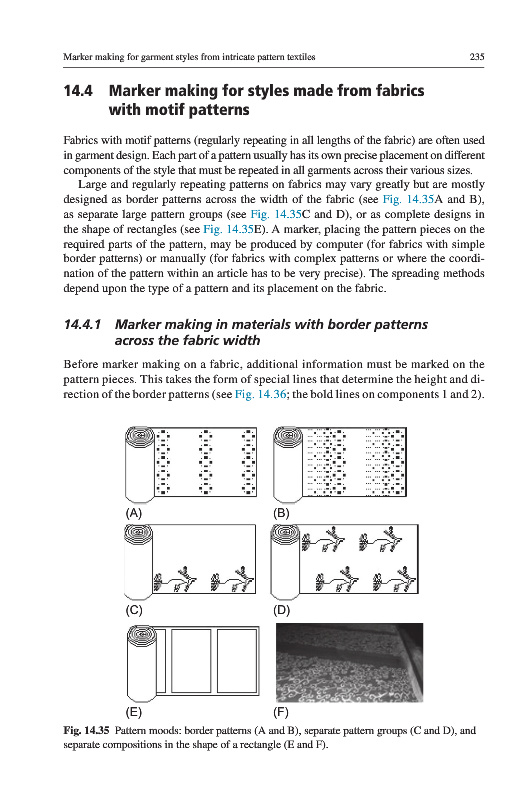 Marker making for garment styles from intricate pattern textiles 235

14.4 Marker making for styles made from fabrics with motif patterns

Fabrics with motif patterns (regularly repeating in all lengths of the fabric) are often used in garment design. Each part of a pattern usually has its own precise placement on different components of the style that must be repeated in all garments across their various sizes.

Large and regularly repeating patterns on fabrics may vary greatly but are mostly designed as border patterns across the width of the fabric (see Fig. 14.35A and B), as separate large pattern groups (see Fig. 14.35C and D), or as complete designs in the shape of rectangles (see Fig. 14.35E). A marker, placing the pattern pieces on the required parts of the pattern, may be produced by computer (for fabrics with simple border patterns) or manually (for fabrics with complex patterns or where the coordination of the pattern within an article has to be very precise). The spreading methods depend upon the type of a pattern and its placement on the fabric.

14.4.1 Marker making in materials with border patterns across the fabric width

Before marker making on a fabric, additional information must be marked on the pattern pieces. This takes the form of special lines that determine the height and direction of the border patterns (see Fig. 14.36; the bold lines on components 1 and 2).

(A)

(B)

(C)

(D)

(E)

(F)

Fig. 14.35 Pattern moods: border patterns (A and B), separate pattern groups (C and D), and separate compositions in the shape of a rectangle (E and F).