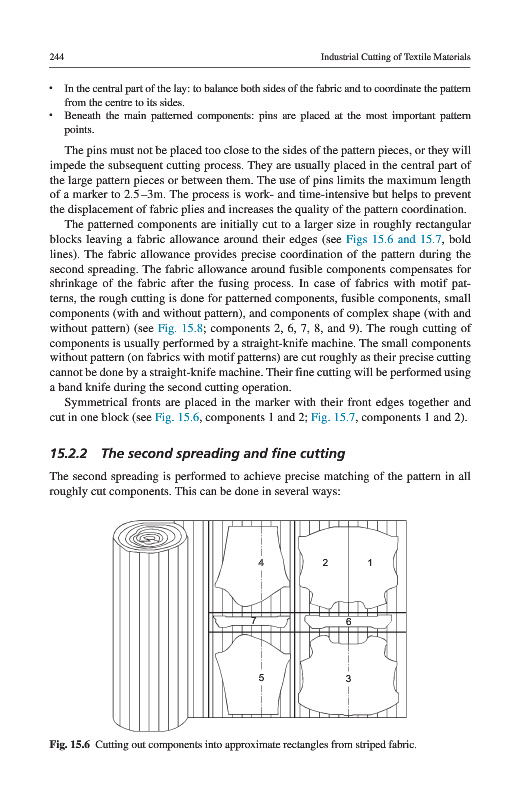 244 Industrial Cutting of Textile Materials

• In the central part of the lay: to balance both sides of the fabric and to coordinate the pattern from the centre to its sides.
• Beneath the main patterned components: pins are placed at the most important pattern points.

The pins must not be placed too close to the sides of the pattern pieces, or they will impede the subsequent cutting process. They are usually placed in the central part of the large pattern pieces or between them. The use of pins limits the maximum length of a marker to 2.5–3m. The process is work- and time-intensive but helps to prevent the displacement of fabric plies and increases the quality of the pattern coordination.

The patterned components are initially cut to a larger size in roughly rectangular blocks leaving a fabric allowance around their edges (see Figs 15.6 and 15.7, bold lines). The fabric allowance provides precise coordination of the pattern during the second spreading. The fabric allowance around fusible components compensates for shrinkage of the fabric after the fusing process. In case of fabrics with motif patterns, the rough cutting is done for patterned components, fusible components, small components (with and without pattern), and components of complex shape (with and without pattern) (see Fig. 15.8; components 2, 6, 7, 8, and 9). The rough cutting of components is usually performed by a straight-knife machine. The small components without pattern (on fabrics with motif patterns) are cut roughly as their precise cutting cannot be done by a straight-knife machine. Their fine cutting will be performed using a band knife during the second cutting operation.

Symmetrical fronts are placed in the marker with their front edges together and cut in one block (see Fig. 15.6, components 1 and 2; Fig. 15.7, components 1 and 2).

15.2.2 The second spreading and fine cutting

The second spreading is performed to achieve precise matching of the pattern in all roughly cut components. This can be done in several ways:

4 2 1 7 6 5 3

Fig. 15.6 Cutting out components into approximate rectangles from striped fabric.