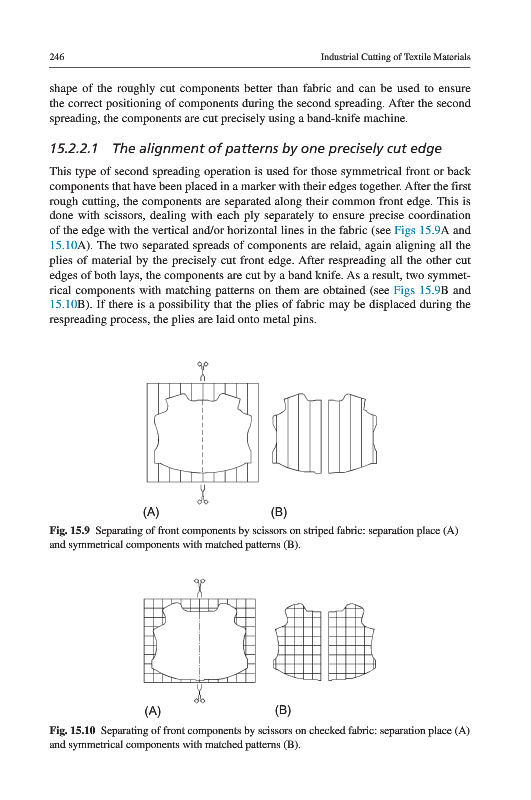 246 Industrial Cutting of Textile Materials

shape of the roughly cut components better than fabric and can be used to ensure the correct positioning of components during the second spreading. After the second spreading, the components are cut precisely using a band-knife machine.

15.2.2.1 The alignment of patterns by one precisely cut edge

This type of second spreading operation is used for those symmetrical front or back components that have been placed in a marker with their edges together. After the first rough cutting, the components are separated along their common front edge. This is done with scissors, dealing with each ply separately to ensure precise coordination of the edge with the vertical and/or horizontal lines in the fabric (see Figs 15.9A and 15.10A). The two separated spreads of components are relaid, again aligning all the plies of material by the precisely cut front edge. After respreading all the other cut edges of both lays, the components are cut by a band knife. As a result, two symmetrical components with matching patterns on them are obtained (see Figs 15.9B and 15.10B). If there is a possibility that the plies of fabric may be displaced during the respreading process, the plies are laid onto metal pins.

(A) (B)

Fig. 15.9 Separating of front components by scissors on striped fabric: separation place (A) and symmetrical components with matched patterns (B).

(A) (B)

Fig. 15.10 Separating of front components by scissors on checked fabric: separation place (A) and symmetrical components with matched patterns (B).