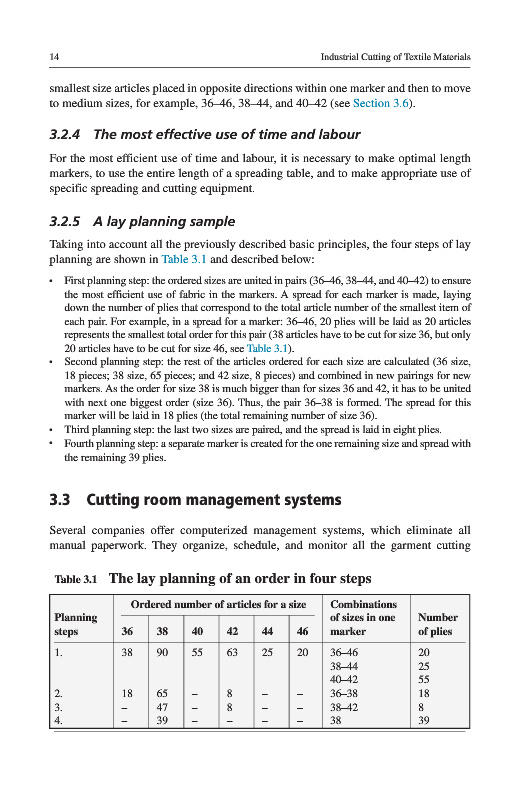 14 Industrial Cutting of Textile Materials

smallest size articles placed in opposite directions within one marker and then to move to medium sizes, for example, 36–46, 38–44, and 40–42 (see Section 3.6).

3.2.4 The most effective use of time and labour

For the most efficient use of time and labour, it is necessary to make optimal length markers, to use the entire length of a spreading table, and to make appropriate use of specific spreading and cutting equipment.

3.2.5 A lay planning sample

Taking into account all the previously described basic principles, the four steps of lay planning are shown in Table 3.1 and described below:

• First planning step: the ordered sizes are united in pairs (36–46, 38–44, and 40–42) to ensure the most efficient use of fabric in the markers. A spread for each marker is made, laying down the number of plies that correspond to the total article number of the smallest item of each pair. For example, in a spread for a marker: 36–46, 20 plies will be laid as 20 articles represents the smallest total order for this pair (38 articles have to be cut for size 36, but only 20 articles have to be cut for size 46, see Table 3.1).
• Second planning step: the rest of the articles ordered for each size are calculated (36 size, 18 pieces; 38 size, 65 pieces; and 42 size, 8 pieces) and combined in new pairings for new markers. As the order for size 38 is much bigger than for sizes 36 and 42, it has to be united with next one biggest order (size 36). Thus, the pair 36–38 is formed. The spread for this marker will be laid in 18 plies (the total remaining number of size 36).
• Third planning step: the last two sizes are paired, and the spread is laid in eight plies.
• Fourth planning step: a separate marker is created for the one remaining size and spread with the remaining 39 plies.

3.3 Cutting room management systems

Several companies offer computerized management systems, which eliminate all manual paperwork. They organize, schedule, and monitor all the garment cutting

Table 3.1 The lay planning of an order in four steps

| Planning steps | Ordered number of articles for a size: 36 | 38 | 40 | 42 | 44 | 46 | Combinations of sizes in one marker | Number of plies |
|---|---|---|---|---|---|---|---|---|
| 1. | 38 | 90 | 55 | 63 | 25 | 20 | 36–46 | 20 |
| | | | | | | | 38–44 | 25 |
| | | | | | | | 40–42 | 55 |
| 2. | 18 | 65 | – | 8 | – | – | 36–38 | 18 |
| 3. | – | 47 | – | 8 | – | – | 38–42 | 8 |
| 4. | – | 39 | – | – | – | – | 38 | 39 |