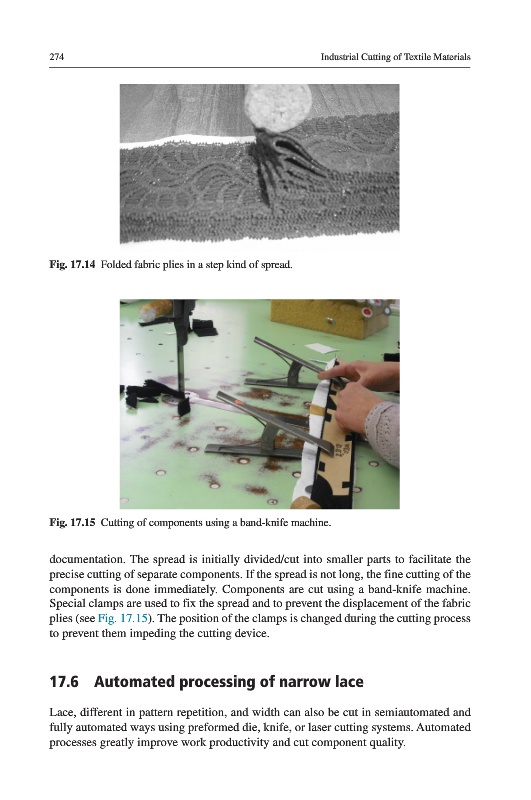 274 Industrial Cutting of Textile Materials

Fig. 17.14 Folded fabric plies in a step kind of spread.

Fig. 17.15 Cutting of components using a band-knife machine.

documentation. The spread is initially divided/cut into smaller parts to facilitate the precise cutting of separate components. If the spread is not long, the fine cutting of the components is done immediately. Components are cut using a band-knife machine. Special clamps are used to fix the spread and to prevent the displacement of the fabric plies (see Fig. 17.15). The position of the clamps is changed during the cutting process to prevent them impeding the cutting device.

17.6 Automated processing of narrow lace

Lace, different in pattern repetition, and width can also be cut in semiautomated and fully automated ways using preformed die, knife, or laser cutting systems. Automated processes greatly improve work productivity and cut component quality.