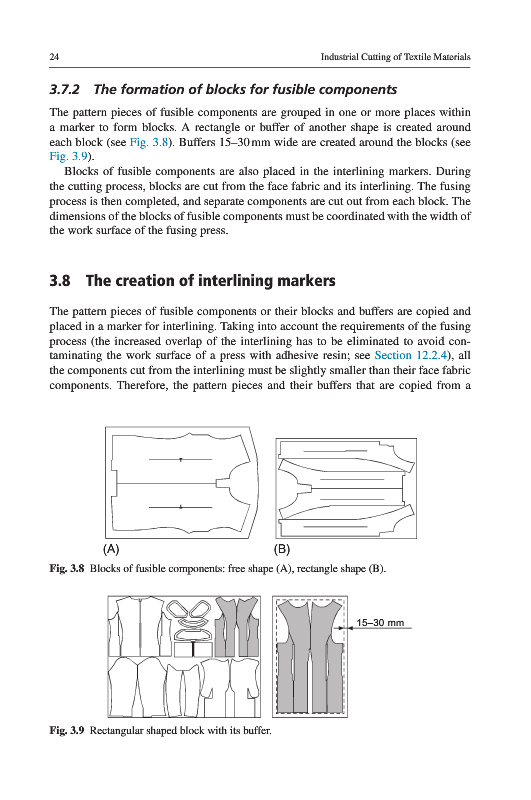 24 Industrial Cutting of Textile Materials

3.7.2 The formation of blocks for fusible components

The pattern pieces of fusible components are grouped in one or more places within a marker to form blocks. A rectangle or buffer of another shape is created around each block (see Fig. 3.8). Buffers 15–30 mm wide are created around the blocks (see Fig. 3.9).

Blocks of fusible components are also placed in the interlining markers. During the cutting process, blocks are cut from the face fabric and its interlining. The fusing process is then completed, and separate components are cut out from each block. The dimensions of the blocks of fusible components must be coordinated with the width of the work surface of the fusing press.

3.8 The creation of interlining markers

The pattern pieces of fusible components or their blocks and buffers are copied and placed in a marker for interlining. Taking into account the requirements of the fusing process (the increased overlap of the interlining has to be eliminated to avoid contaminating the work surface of a press with adhesive resin; see Section 12.2.4), all the components cut from the interlining must be slightly smaller than their face fabric components. Therefore, the pattern pieces and their buffers that are copied from a

(A)

(B)

Fig. 3.8 Blocks of fusible components: free shape (A), rectangle shape (B).

15–30 mm

Fig. 3.9 Rectangular shaped block with its buffer.