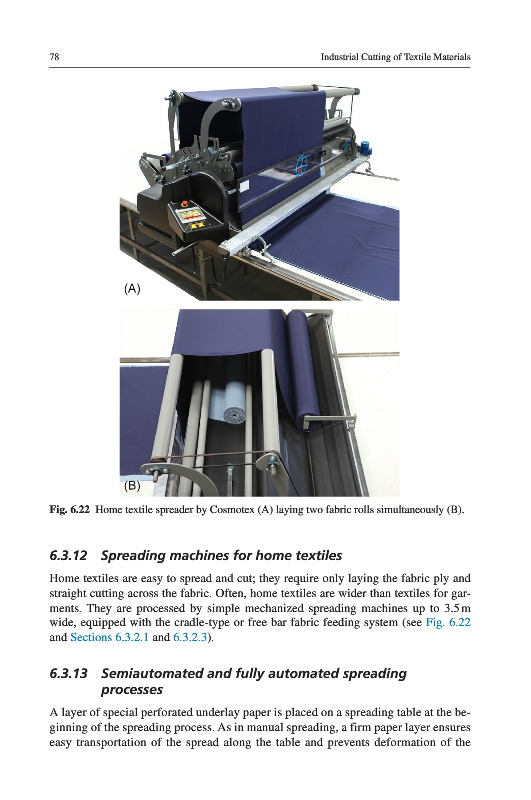 78 Industrial Cutting of Textile Materials

(A)

(B)

Fig. 6.22 Home textile spreader by Cosmotex (A) laying two fabric rolls simultaneously (B).

6.3.12 Spreading machines for home textiles

Home textiles are easy to spread and cut; they require only laying the fabric ply and straight cutting across the fabric. Often, home textiles are wider than textiles for garments. They are processed by simple mechanized spreading machines up to 3.5 m wide, equipped with the cradle-type or free bar fabric feeding system (see Fig. 6.22 and Sections 6.3.2.1 and 6.3.2.3).

6.3.13 Semiautomated and fully automated spreading processes

A layer of special perforated underlay paper is placed on a spreading table at the beginning of the spreading process. As in manual spreading, a firm paper layer ensures easy transportation of the spread along the table and prevents deformation of the