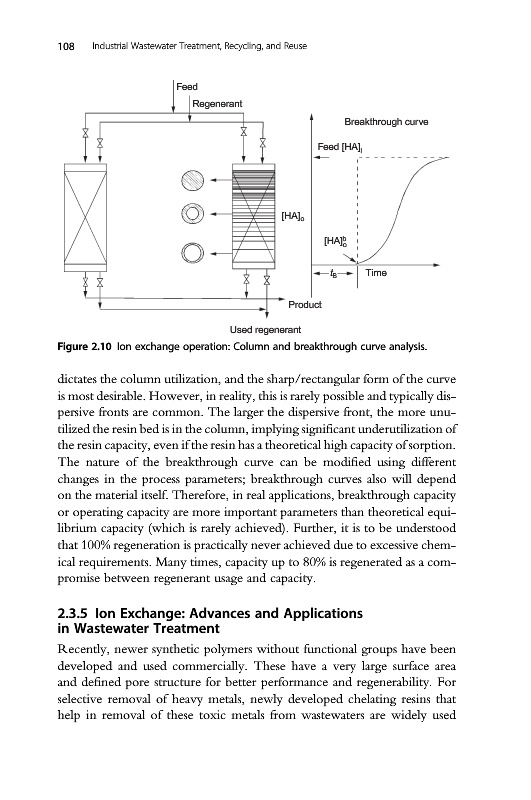 108 Industrial Wastewater Treatment, Recycling, and Reuse

Feed

Regenerant

Breakthrough curve

Feed $[HA]_i$

$[HA]_o$

$[HA]_o^b$

$t_B$

Time

Product

Used regenerant

Figure 2.10 Ion exchange operation: Column and breakthrough curve analysis.

dictates the column utilization, and the sharp/rectangular form of the curve is most desirable. However, in reality, this is rarely possible and typically dispersive fronts are common. The larger the dispersive front, the more unutilized the resin bed is in the column, implying significant underutilization of the resin capacity, even if the resin has a theoretical high capacity of sorption. The nature of the breakthrough curve can be modified using different changes in the process parameters; breakthrough curves also will depend on the material itself. Therefore, in real applications, breakthrough capacity or operating capacity are more important parameters than theoretical equilibrium capacity (which is rarely achieved). Further, it is to be understood that 100% regeneration is practically never achieved due to excessive chemical requirements. Many times, capacity up to 80% is regenerated as a compromise between regenerant usage and capacity.

2.3.5 Ion Exchange: Advances and Applications in Wastewater Treatment

Recently, newer synthetic polymers without functional groups have been developed and used commercially. These have a very large surface area and defined pore structure for better performance and regenerability. For selective removal of heavy metals, newly developed chelating resins that help in removal of these toxic metals from wastewaters are widely used