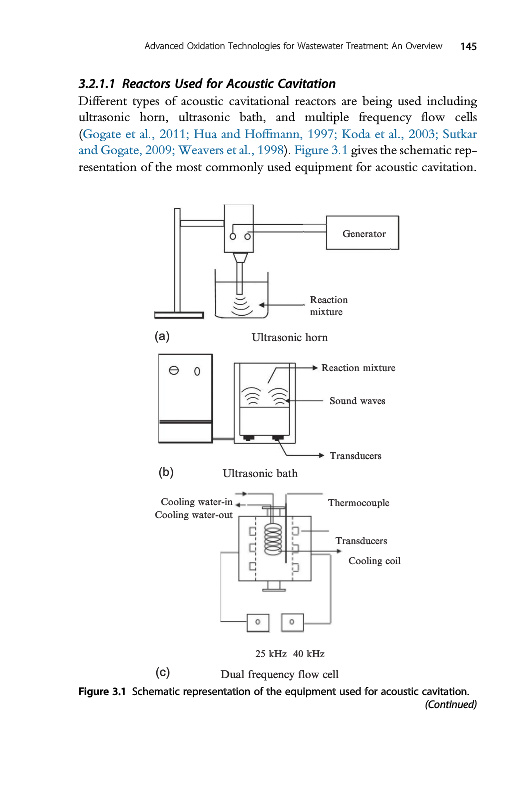 Advanced Oxidation Technologies for Wastewater Treatment: An Overview 145

3.2.1.1 Reactors Used for Acoustic Cavitation

Different types of acoustic cavitational reactors are being used including ultrasonic horn, ultrasonic bath, and multiple frequency flow cells (Gogate et al., 2011; Hua and Hoffmann, 1997; Koda et al., 2003; Sutkar and Gogate, 2009; Weavers et al., 1998). Figure 3.1 gives the schematic representation of the most commonly used equipment for acoustic cavitation.

Generator

Reaction mixture

(a) Ultrasonic horn

Reaction mixture

Sound waves

Transducers

(b) Ultrasonic bath

Cooling water-in

Cooling water-out

Thermocouple

Transducers

Cooling coil

25 kHz 40 kHz

(c) Dual frequency flow cell

Figure 3.1 Schematic representation of the equipment used for acoustic cavitation. (Continued)