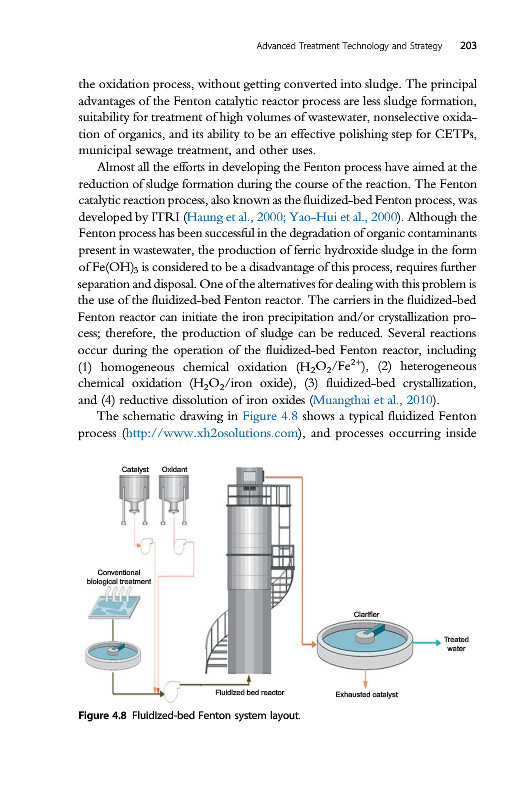 Advanced Treatment Technology and Strategy 203

the oxidation process, without getting converted into sludge. The principal advantages of the Fenton catalytic reactor process are less sludge formation, suitability for treatment of high volumes of wastewater, nonselective oxidation of organics, and its ability to be an effective polishing step for CETPs, municipal sewage treatment, and other uses.

Almost all the efforts in developing the Fenton process have aimed at the reduction of sludge formation during the course of the reaction. The Fenton catalytic reaction process, also known as the fluidized-bed Fenton process, was developed by ITRI (Haung et al., 2000; Yao-Hui et al., 2000). Although the Fenton process has been successful in the degradation of organic contaminants present in wastewater, the production of ferric hydroxide sludge in the form of $Fe(OH)_3$ is considered to be a disadvantage of this process, requires further separation and disposal. One of the alternatives for dealing with this problem is the use of the fluidized-bed Fenton reactor. The carriers in the fluidized-bed Fenton reactor can initiate the iron precipitation and/or crystallization process; therefore, the production of sludge can be reduced. Several reactions occur during the operation of the fluidized-bed Fenton reactor, including (1) homogeneous chemical oxidation ($H_2O_2/Fe^{2+}$), (2) heterogeneous chemical oxidation ($H_2O_2$/iron oxide), (3) fluidized-bed crystallization, and (4) reductive dissolution of iron oxides (Muangthai et al., 2010).

The schematic drawing in Figure 4.8 shows a typical fluidized Fenton process (http://www.xh2osolutions.com), and processes occurring inside

Catalyst Oxidant

Conventional biological treatment

Clarifier

Treated water

Fluidized bed reactor

Exhausted catalyst

Figure 4.8 Fluidized-bed Fenton system layout.