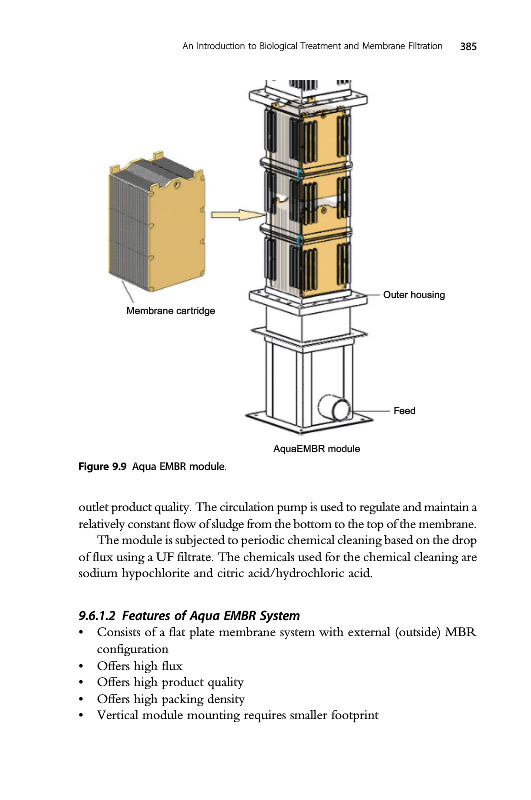 An Introduction to Biological Treatment and Membrane Filtration 385

Membrane cartridge

Outer housing

Feed

AquaEMBR module

Figure 9.9 Aqua EMBR module.

outlet product quality. The circulation pump is used to regulate and maintain a relatively constant flow of sludge from the bottom to the top of the membrane.

The module is subjected to periodic chemical cleaning based on the drop of flux using a UF filtrate. The chemicals used for the chemical cleaning are sodium hypochlorite and citric acid/hydrochloric acid.

9.6.1.2 Features of Aqua EMBR System

• Consists of a flat plate membrane system with external (outside) MBR configuration
• Offers high flux
• Offers high product quality
• Offers high packing density
• Vertical module mounting requires smaller footprint