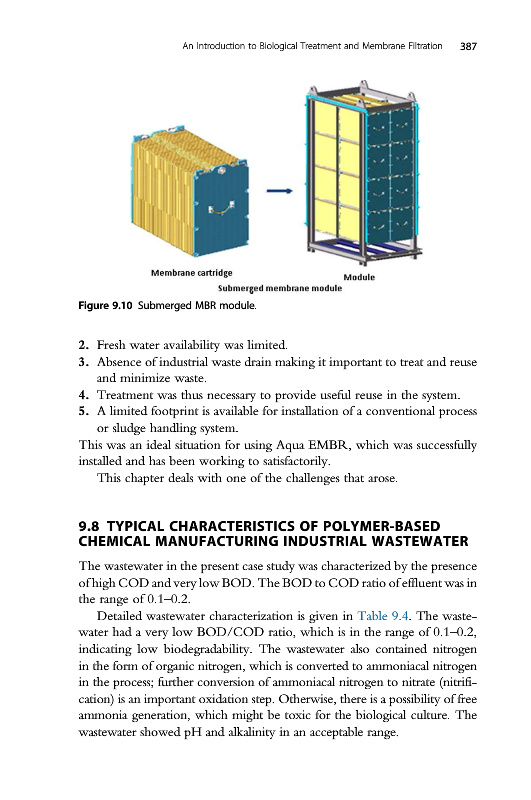 An Introduction to Biological Treatment and Membrane Filtration 387

Membrane cartridge

Module

Submerged membrane module

Figure 9.10 Submerged MBR module.

2. Fresh water availability was limited.
3. Absence of industrial waste drain making it important to treat and reuse and minimize waste.
4. Treatment was thus necessary to provide useful reuse in the system.
5. A limited footprint is available for installation of a conventional process or sludge handling system.
This was an ideal situation for using Aqua EMBR, which was successfully installed and has been working to satisfactorily.

This chapter deals with one of the challenges that arose.

9.8 TYPICAL CHARACTERISTICS OF POLYMER-BASED CHEMICAL MANUFACTURING INDUSTRIAL WASTEWATER

The wastewater in the present case study was characterized by the presence of high COD and very low BOD. The BOD to COD ratio of effluent was in the range of 0.1–0.2.

Detailed wastewater characterization is given in Table 9.4. The wastewater had a very low BOD/COD ratio, which is in the range of 0.1–0.2, indicating low biodegradability. The wastewater also contained nitrogen in the form of organic nitrogen, which is converted to ammoniacal nitrogen in the process; further conversion of ammoniacal nitrogen to nitrate (nitrification) is an important oxidation step. Otherwise, there is a possibility of free ammonia generation, which might be toxic for the biological culture. The wastewater showed pH and alkalinity in an acceptable range.