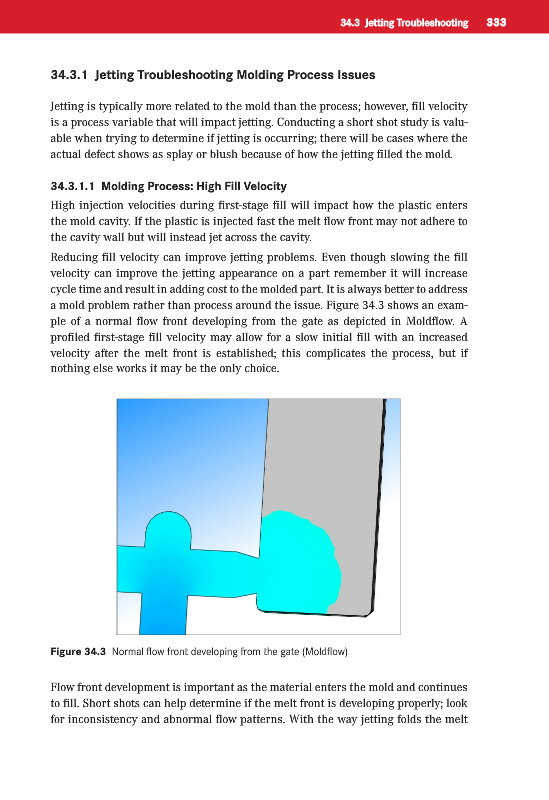 34.3 Jetting Troubleshooting 333

34.3.1 Jetting Troubleshooting Molding Process Issues

Jetting is typically more related to the mold than the process; however, fill velocity is a process variable that will impact jetting. Conducting a short shot study is valuable when trying to determine if jetting is occurring; there will be cases where the actual defect shows as splay or blush because of how the jetting filled the mold.

34.3.1.1 Molding Process: High Fill Velocity

High injection velocities during first-stage fill will impact how the plastic enters the mold cavity. If the plastic is injected fast the melt flow front may not adhere to the cavity wall but will instead jet across the cavity.

Reducing fill velocity can improve jetting problems. Even though slowing the fill velocity can improve the jetting appearance on a part remember it will increase cycle time and result in adding cost to the molded part. It is always better to address a mold problem rather than process around the issue. Figure 34.3 shows an example of a normal flow front developing from the gate as depicted in Moldflow. A profiled first-stage fill velocity may allow for a slow initial fill with an increased velocity after the melt front is established; this complicates the process, but if nothing else works it may be the only choice.

Figure 34.3 Normal flow front developing from the gate (Moldflow)

Flow front development is important as the material enters the mold and continues to fill. Short shots can help determine if the melt front is developing properly; look for inconsistency and abnormal flow patterns. With the way jetting folds the melt