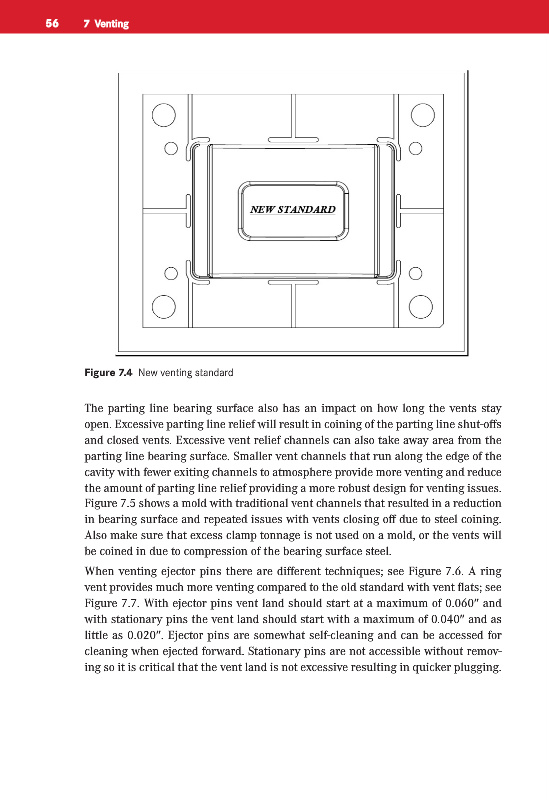 56 7 Venting

NEW STANDARD

Figure 7.4 New venting standard

The parting line bearing surface also has an impact on how long the vents stay open. Excessive parting line relief will result in coining of the parting line shut-offs and closed vents. Excessive vent relief channels can also take away area from the parting line bearing surface. Smaller vent channels that run along the edge of the cavity with fewer exiting channels to atmosphere provide more venting and reduce the amount of parting line relief providing a more robust design for venting issues. Figure 7.5 shows a mold with traditional vent channels that resulted in a reduction in bearing surface and repeated issues with vents closing off due to steel coining. Also make sure that excess clamp tonnage is not used on a mold, or the vents will be coined in due to compression of the bearing surface steel.

When venting ejector pins there are different techniques; see Figure 7.6. A ring vent provides much more venting compared to the old standard with vent flats; see Figure 7.7. With ejector pins vent land should start at a maximum of 0.060″ and with stationary pins the vent land should start with a maximum of 0.040″ and as little as 0.020″. Ejector pins are somewhat self-cleaning and can be accessed for cleaning when ejected forward. Stationary pins are not accessible without removing so it is critical that the vent land is not excessive resulting in quicker plugging.