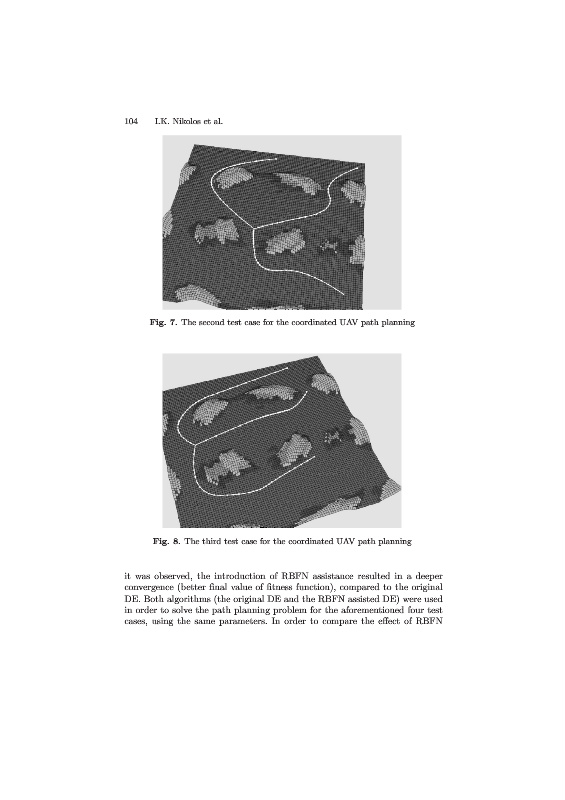 104 I.K. Nikolos et al.

Fig. 7. The second test case for the coordinated UAV path planning

Fig. 8. The third test case for the coordinated UAV path planning

it was observed, the introduction of RBFN assistance resulted in a deeper convergence (better final value of fitness function), compared to the original DE. Both algorithms (the original DE and the RBFN assisted DE) were used in order to solve the path planning problem for the aforementioned four test cases, using the same parameters. In order to compare the effect of RBFN