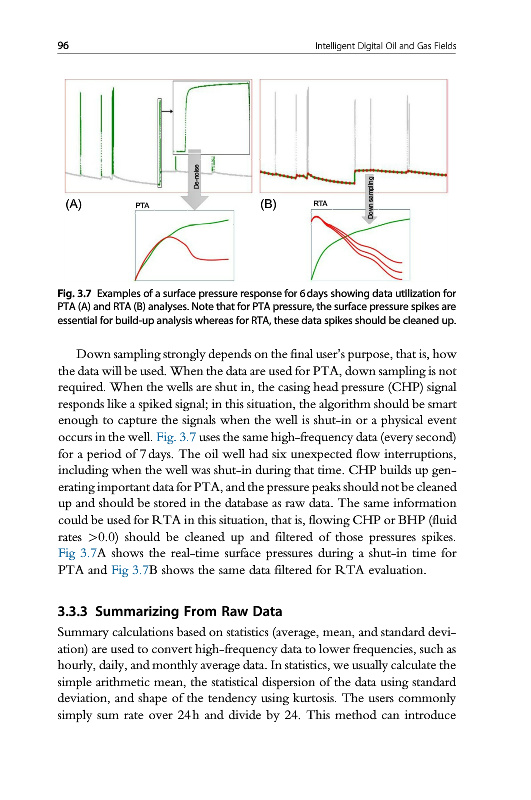 96 Intelligent Digital Oil and Gas Fields

De-noise

(A) PTA

(B) RTA

Down sampling

Fig. 3.7 Examples of a surface pressure response for 6 days showing data utilization for PTA (A) and RTA (B) analyses. Note that for PTA pressure, the surface pressure spikes are essential for build-up analysis whereas for RTA, these data spikes should be cleaned up.

Down sampling strongly depends on the final user's purpose, that is, how the data will be used. When the data are used for PTA, down sampling is not required. When the wells are shut in, the casing head pressure (CHP) signal responds like a spiked signal; in this situation, the algorithm should be smart enough to capture the signals when the well is shut-in or a physical event occurs in the well. Fig. 3.7 uses the same high-frequency data (every second) for a period of 7 days. The oil well had six unexpected flow interruptions, including when the well was shut-in during that time. CHP builds up generating important data for PTA, and the pressure peaks should not be cleaned up and should be stored in the database as raw data. The same information could be used for RTA in this situation, that is, flowing CHP or BHP (fluid rates >0.0) should be cleaned up and filtered of those pressures spikes. Fig 3.7A shows the real-time surface pressures during a shut-in time for PTA and Fig 3.7B shows the same data filtered for RTA evaluation.

3.3.3 Summarizing From Raw Data

Summary calculations based on statistics (average, mean, and standard deviation) are used to convert high-frequency data to lower frequencies, such as hourly, daily, and monthly average data. In statistics, we usually calculate the simple arithmetic mean, the statistical dispersion of the data using standard deviation, and shape of the tendency using kurtosis. The users commonly simply sum rate over 24 h and divide by 24. This method can introduce