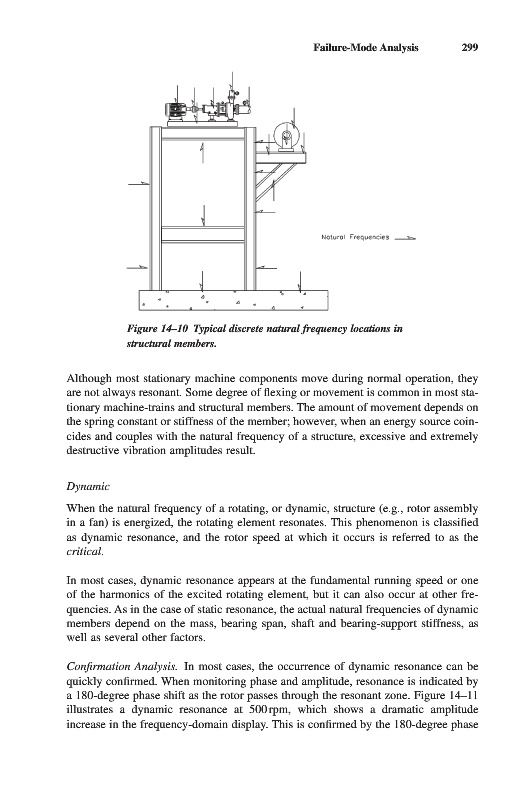 Failure-Mode Analysis 299

Natural Frequencies

Figure 14–10 Typical discrete natural frequency locations in structural members.

Although most stationary machine components move during normal operation, they are not always resonant. Some degree of flexing or movement is common in most stationary machine-trains and structural members. The amount of movement depends on the spring constant or stiffness of the member; however, when an energy source coincides and couples with the natural frequency of a structure, excessive and extremely destructive vibration amplitudes result.

Dynamic

When the natural frequency of a rotating, or dynamic, structure (e.g., rotor assembly in a fan) is energized, the rotating element resonates. This phenomenon is classified as dynamic resonance, and the rotor speed at which it occurs is referred to as the critical.

In most cases, dynamic resonance appears at the fundamental running speed or one of the harmonics of the excited rotating element, but it can also occur at other frequencies. As in the case of static resonance, the actual natural frequencies of dynamic members depend on the mass, bearing span, shaft and bearing-support stiffness, as well as several other factors.

Confirmation Analysis. In most cases, the occurrence of dynamic resonance can be quickly confirmed. When monitoring phase and amplitude, resonance is indicated by a 180-degree phase shift as the rotor passes through the resonant zone. Figure 14–11 illustrates a dynamic resonance at 500 rpm, which shows a dramatic amplitude increase in the frequency-domain display. This is confirmed by the 180-degree phase