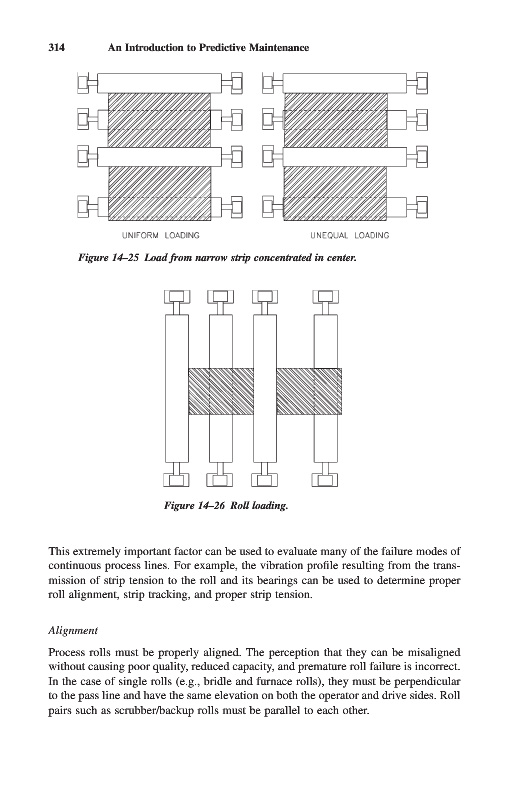 314 An Introduction to Predictive Maintenance

UNIFORM LOADING

UNEQUAL LOADING

Figure 14–25 Load from narrow strip concentrated in center.

Figure 14–26 Roll loading.

This extremely important factor can be used to evaluate many of the failure modes of continuous process lines. For example, the vibration profile resulting from the transmission of strip tension to the roll and its bearings can be used to determine proper roll alignment, strip tracking, and proper strip tension.

Alignment

Process rolls must be properly aligned. The perception that they can be misaligned without causing poor quality, reduced capacity, and premature roll failure is incorrect. In the case of single rolls (e.g., bridle and furnace rolls), they must be perpendicular to the pass line and have the same elevation on both the operator and drive sides. Roll pairs such as scrubber/backup rolls must be parallel to each other.