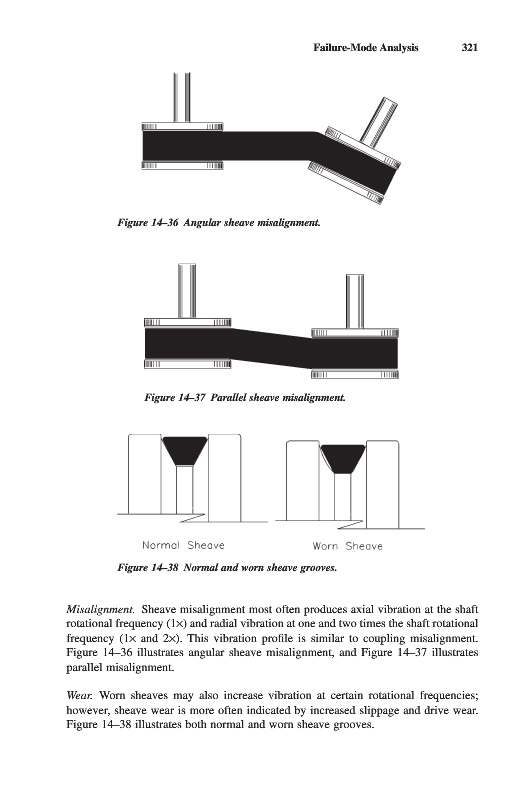 Failure-Mode Analysis 321

Figure 14–36 Angular sheave misalignment.

Figure 14–37 Parallel sheave misalignment.

Normal Sheave

Worn Sheave

Figure 14–38 Normal and worn sheave grooves.

Misalignment. Sheave misalignment most often produces axial vibration at the shaft rotational frequency (1×) and radial vibration at one and two times the shaft rotational frequency (1× and 2×). This vibration profile is similar to coupling misalignment. Figure 14–36 illustrates angular sheave misalignment, and Figure 14–37 illustrates parallel misalignment.

Wear. Worn sheaves may also increase vibration at certain rotational frequencies; however, sheave wear is more often indicated by increased slippage and drive wear. Figure 14–38 illustrates both normal and worn sheave grooves.