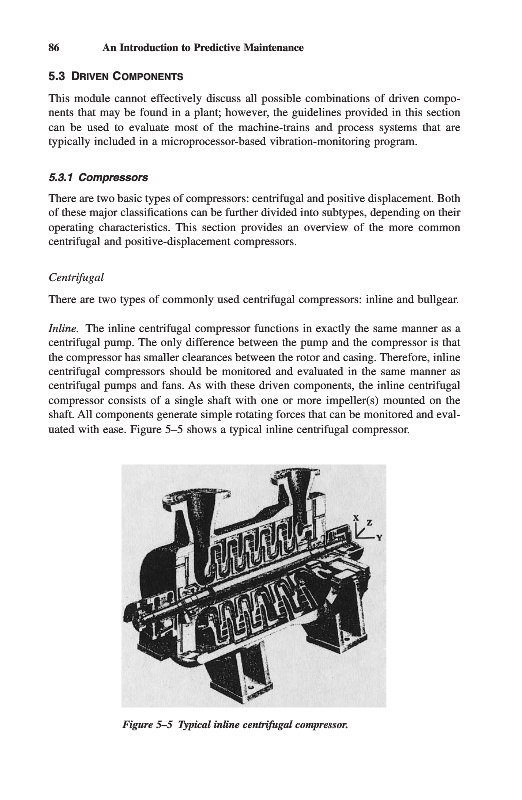 86 An Introduction to Predictive Maintenance

5.3 DRIVEN COMPONENTS

This module cannot effectively discuss all possible combinations of driven components that may be found in a plant; however, the guidelines provided in this section can be used to evaluate most of the machine-trains and process systems that are typically included in a microprocessor-based vibration-monitoring program.

5.3.1 Compressors

There are two basic types of compressors: centrifugal and positive displacement. Both of these major classifications can be further divided into subtypes, depending on their operating characteristics. This section provides an overview of the more common centrifugal and positive-displacement compressors.

Centrifugal

There are two types of commonly used centrifugal compressors: inline and bullgear.

Inline. The inline centrifugal compressor functions in exactly the same manner as a centrifugal pump. The only difference between the pump and the compressor is that the compressor has smaller clearances between the rotor and casing. Therefore, inline centrifugal compressors should be monitored and evaluated in the same manner as centrifugal pumps and fans. As with these driven components, the inline centrifugal compressor consists of a single shaft with one or more impeller(s) mounted on the shaft. All components generate simple rotating forces that can be monitored and evaluated with ease. Figure 5–5 shows a typical inline centrifugal compressor.

X Z Y

Figure 5–5 Typical inline centrifugal compressor.