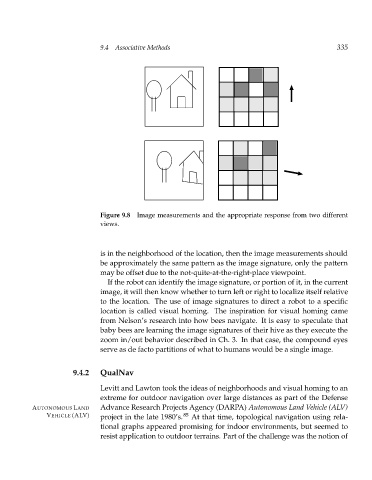 9.4 Associative Methods 335

Figure 9.8 Image measurements and the appropriate response from two different views.

is in the neighborhood of the location, then the image measurements should be approximately the same pattern as the image signature, only the pattern may be offset due to the not-quite-at-the-right-place viewpoint.

If the robot can identify the image signature, or portion of it, in the current image, it will then know whether to turn left or right to localize itself relative to the location. The use of image signatures to direct a robot to a specific location is called visual homing. The inspiration for visual homing came from Nelson's research into how bees navigate. It is easy to speculate that baby bees are learning the image signatures of their hive as they execute the zoom in/out behavior described in Ch. 3. In that case, the compound eyes serve as de facto partitions of what to humans would be a single image.

9.4.2 QualNav

AUTONOMOUS LAND VEHICLE (ALV)

Levitt and Lawton took the ideas of neighborhoods and visual homing to an extreme for outdoor navigation over large distances as part of the Defense Advance Research Projects Agency (DARPA) Autonomous Land Vehicle (ALV) project in the late 1980's.$^{85}$ At that time, topological navigation using relational graphs appeared promising for indoor environments, but seemed to resist application to outdoor terrains. Part of the challenge was the notion of