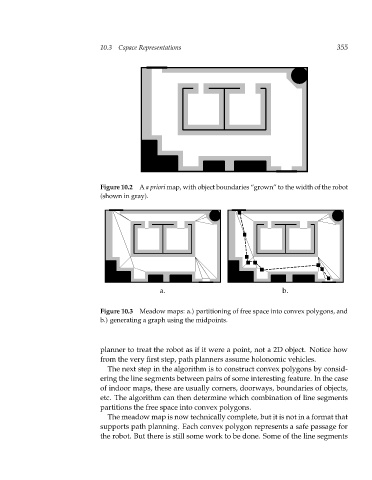 10.3 Cspace Representations 355

Figure 10.2 A a priori map, with object boundaries "grown" to the width of the robot (shown in gray).

a.

b.

Figure 10.3 Meadow maps: a.) partitioning of free space into convex polygons, and b.) generating a graph using the midpoints.

planner to treat the robot as if it were a point, not a 2D object. Notice how from the very first step, path planners assume holonomic vehicles.

The next step in the algorithm is to construct convex polygons by considering the line segments between pairs of some interesting feature. In the case of indoor maps, these are usually corners, doorways, boundaries of objects, etc. The algorithm can then determine which combination of line segments partitions the free space into convex polygons.

The meadow map is now technically complete, but it is not in a format that supports path planning. Each convex polygon represents a safe passage for the robot. But there is still some work to be done. Some of the line segments