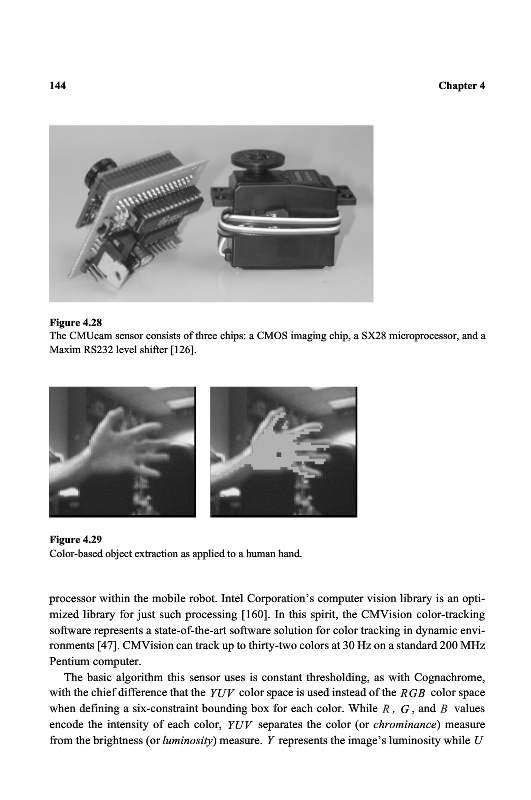 144 Chapter 4

Figure 4.28
The CMUcam sensor consists of three chips: a CMOS imaging chip, a SX28 microprocessor, and a Maxim RS232 level shifter [126].

Figure 4.29
Color-based object extraction as applied to a human hand.

processor within the mobile robot. Intel Corporation's computer vision library is an optimized library for just such processing [160]. In this spirit, the CMVision color-tracking software represents a state-of-the-art software solution for color tracking in dynamic environments [47]. CMVision can track up to thirty-two colors at 30 Hz on a standard 200 MHz Pentium computer.

The basic algorithm this sensor uses is constant thresholding, as with Cognachrome, with the chief difference that the $YUV$ color space is used instead of the $RGB$ color space when defining a six-constraint bounding box for each color. While $R$, $G$, and $B$ values encode the intensity of each color, $YUV$ separates the color (or *chrominance*) measure from the brightness (or *luminosity*) measure. $Y$ represents the image's luminosity while $U$