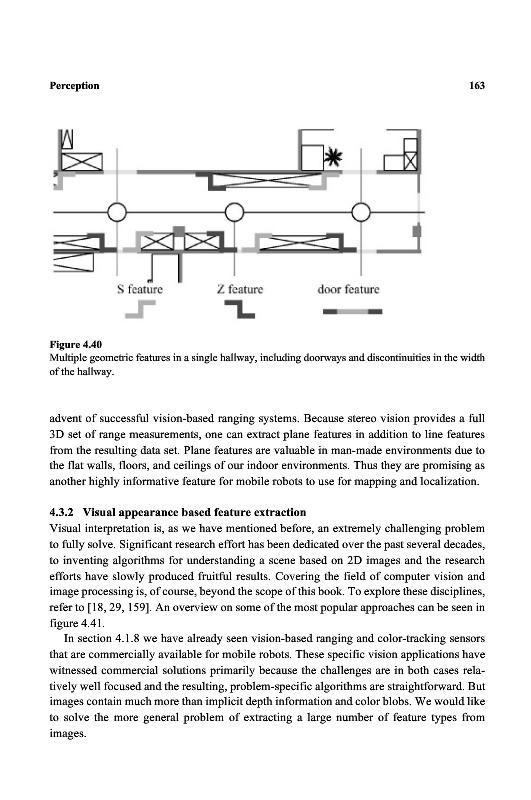 Perception

163

S feature

Z feature

door feature

Figure 4.40
Multiple geometric features in a single hallway, including doorways and discontinuities in the width of the hallway.

advent of successful vision-based ranging systems. Because stereo vision provides a full 3D set of range measurements, one can extract plane features in addition to line features from the resulting data set. Plane features are valuable in man-made environments due to the flat walls, floors, and ceilings of our indoor environments. Thus they are promising as another highly informative feature for mobile robots to use for mapping and localization.

4.3.2 Visual appearance based feature extraction
Visual interpretation is, as we have mentioned before, an extremely challenging problem to fully solve. Significant research effort has been dedicated over the past several decades, to inventing algorithms for understanding a scene based on 2D images and the research efforts have slowly produced fruitful results. Covering the field of computer vision and image processing is, of course, beyond the scope of this book. To explore these disciplines, refer to [18, 29, 159]. An overview on some of the most popular approaches can be seen in figure 4.41.

In section 4.1.8 we have already seen vision-based ranging and color-tracking sensors that are commercially available for mobile robots. These specific vision applications have witnessed commercial solutions primarily because the challenges are in both cases relatively well focused and the resulting, problem-specific algorithms are straightforward. But images contain much more than implicit depth information and color blobs. We would like to solve the more general problem of extracting a large number of feature types from images.