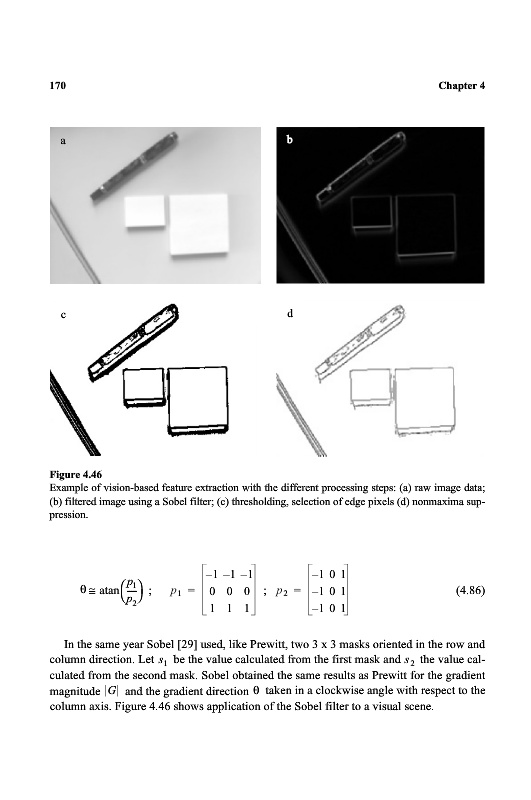 170

Chapter 4

a

b

c

d

Figure 4.46
Example of vision-based feature extraction with the different processing steps: (a) raw image data; (b) filtered image using a Sobel filter; (c) thresholding, selection of edge pixels (d) nonmaxima suppression.

$\theta \cong \text{atan}\left(\frac{p_1}{p_2}\right)$ ; $p_1 = \begin{bmatrix} -1 & -1 & -1 \\ 0 & 0 & 0 \\ 1 & 1 & 1 \end{bmatrix}$ ; $p_2 = \begin{bmatrix} -1 & 0 & 1 \\ -1 & 0 & 1 \\ -1 & 0 & 1 \end{bmatrix}$ (4.86)

In the same year Sobel [29] used, like Prewitt, two 3 x 3 masks oriented in the row and column direction. Let $s_1$ be the value calculated from the first mask and $s_2$ the value calculated from the second mask. Sobel obtained the same results as Prewitt for the gradient magnitude $|G|$ and the gradient direction $\theta$ taken in a clockwise angle with respect to the column axis. Figure 4.46 shows application of the Sobel filter to a visual scene.