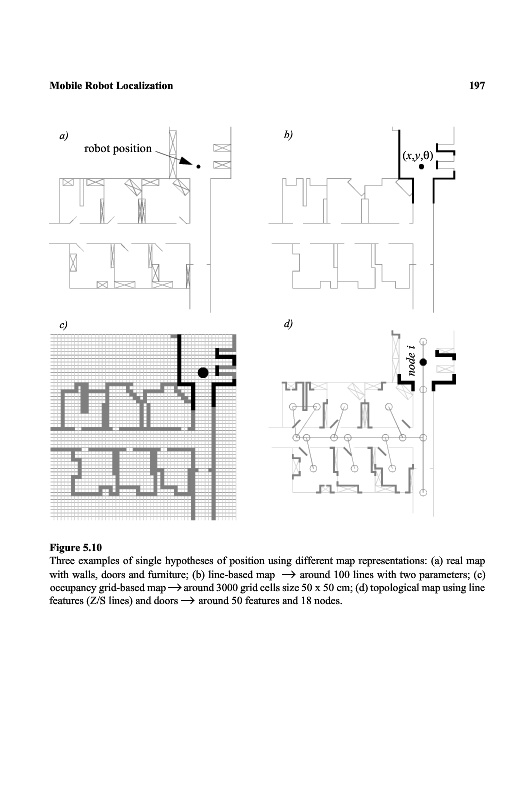 Mobile Robot Localization

197

a)

robot position

b)

$(x,y,\theta)$

c)

d)

node i

Figure 5.10
Three examples of single hypotheses of position using different map representations: (a) real map with walls, doors and furniture; (b) line-based map $\rightarrow$ around 100 lines with two parameters; (c) occupancy grid-based map $\rightarrow$ around 3000 grid cells size 50 x 50 cm; (d) topological map using line features (Z/S lines) and doors $\rightarrow$ around 50 features and 18 nodes.