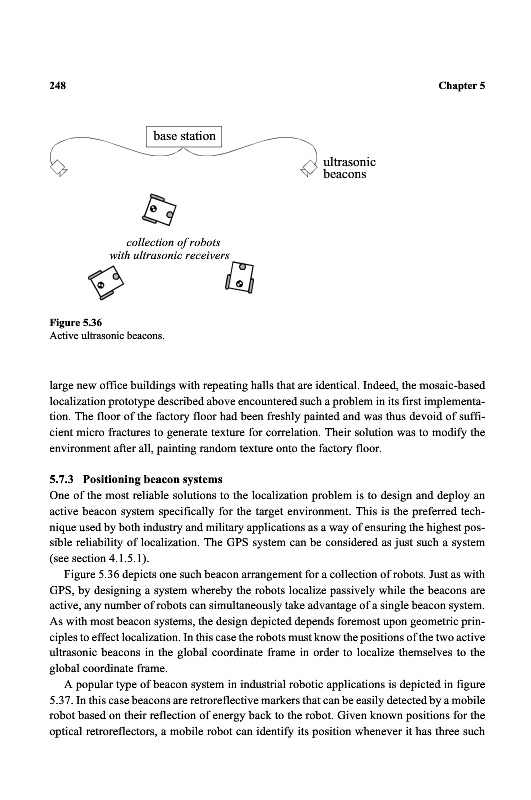 248 Chapter 5

base station

ultrasonic beacons

collection of robots with ultrasonic receivers

Figure 5.36
Active ultrasonic beacons.

large new office buildings with repeating halls that are identical. Indeed, the mosaic-based localization prototype described above encountered such a problem in its first implementation. The floor of the factory floor had been freshly painted and was thus devoid of sufficient micro fractures to generate texture for correlation. Their solution was to modify the environment after all, painting random texture onto the factory floor.

5.7.3 Positioning beacon systems
One of the most reliable solutions to the localization problem is to design and deploy an active beacon system specifically for the target environment. This is the preferred technique used by both industry and military applications as a way of ensuring the highest possible reliability of localization. The GPS system can be considered as just such a system (see section 4.1.5.1).

Figure 5.36 depicts one such beacon arrangement for a collection of robots. Just as with GPS, by designing a system whereby the robots localize passively while the beacons are active, any number of robots can simultaneously take advantage of a single beacon system. As with most beacon systems, the design depicted depends foremost upon geometric principles to effect localization. In this case the robots must know the positions of the two active ultrasonic beacons in the global coordinate frame in order to localize themselves to the global coordinate frame.

A popular type of beacon system in industrial robotic applications is depicted in figure 5.37. In this case beacons are retroreflective markers that can be easily detected by a mobile robot based on their reflection of energy back to the robot. Given known positions for the optical retroreflectors, a mobile robot can identify its position whenever it has three such