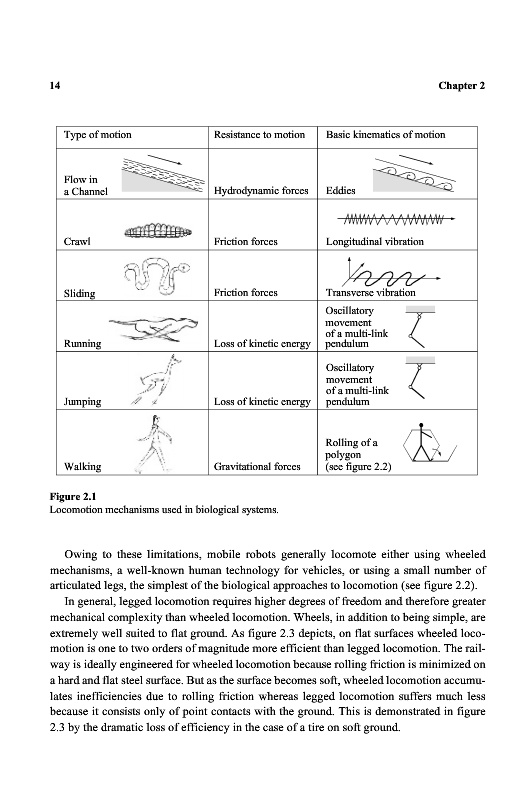 14

Chapter 2

| Type of motion | Resistance to motion | Basic kinematics of motion |
|---|---|---|
| Flow in a Channel | Hydrodynamic forces | Eddies |
| Crawl | Friction forces | Longitudinal vibration |
| Sliding | Friction forces | Transverse vibration |
| Running | Loss of kinetic energy | Oscillatory movement of a multi-link pendulum |
| Jumping | Loss of kinetic energy | Oscillatory movement of a multi-link pendulum |
| Walking | Gravitational forces | Rolling of a polygon (see figure 2.2) |

Figure 2.1
Locomotion mechanisms used in biological systems.

Owing to these limitations, mobile robots generally locomote either using wheeled mechanisms, a well-known human technology for vehicles, or using a small number of articulated legs, the simplest of the biological approaches to locomotion (see figure 2.2).

In general, legged locomotion requires higher degrees of freedom and therefore greater mechanical complexity than wheeled locomotion. Wheels, in addition to being simple, are extremely well suited to flat ground. As figure 2.3 depicts, on flat surfaces wheeled locomotion is one to two orders of magnitude more efficient than legged locomotion. The railway is ideally engineered for wheeled locomotion because rolling friction is minimized on a hard and flat steel surface. But as the surface becomes soft, wheeled locomotion accumulates inefficiencies due to rolling friction whereas legged locomotion suffers much less because it consists only of point contacts with the ground. This is demonstrated in figure 2.3 by the dramatic loss of efficiency in the case of a tire on soft ground.