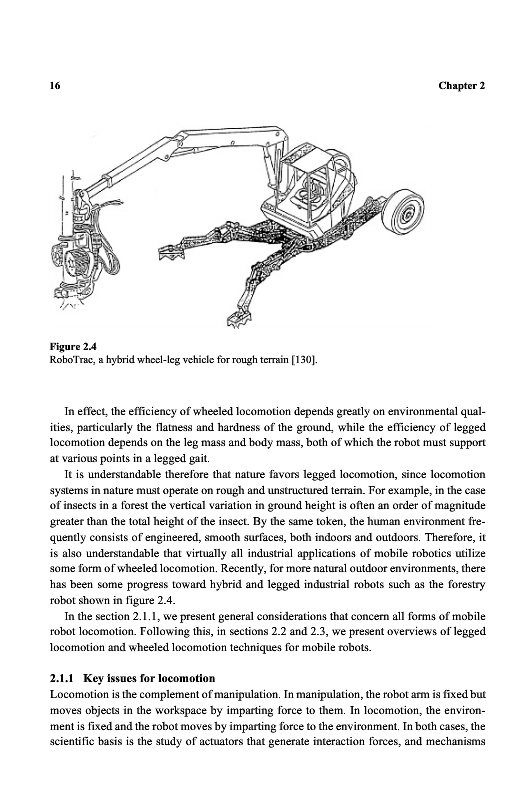 16 Chapter 2

Figure 2.4
RoboTrac, a hybrid wheel-leg vehicle for rough terrain [130].

In effect, the efficiency of wheeled locomotion depends greatly on environmental qualities, particularly the flatness and hardness of the ground, while the efficiency of legged locomotion depends on the leg mass and body mass, both of which the robot must support at various points in a legged gait.

It is understandable therefore that nature favors legged locomotion, since locomotion systems in nature must operate on rough and unstructured terrain. For example, in the case of insects in a forest the vertical variation in ground height is often an order of magnitude greater than the total height of the insect. By the same token, the human environment frequently consists of engineered, smooth surfaces, both indoors and outdoors. Therefore, it is also understandable that virtually all industrial applications of mobile robotics utilize some form of wheeled locomotion. Recently, for more natural outdoor environments, there has been some progress toward hybrid and legged industrial robots such as the forestry robot shown in figure 2.4.

In the section 2.1.1, we present general considerations that concern all forms of mobile robot locomotion. Following this, in sections 2.2 and 2.3, we present overviews of legged locomotion and wheeled locomotion techniques for mobile robots.

2.1.1 Key issues for locomotion
Locomotion is the complement of manipulation. In manipulation, the robot arm is fixed but moves objects in the workspace by imparting force to them. In locomotion, the environment is fixed and the robot moves by imparting force to the environment. In both cases, the scientific basis is the study of actuators that generate interaction forces, and mechanisms