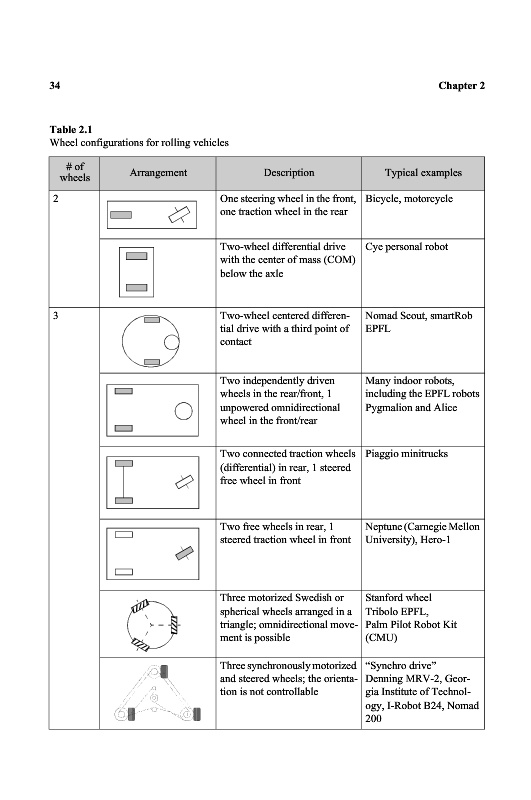 34 Chapter 2

**Table 2.1**
Wheel configurations for rolling vehicles

| # of wheels | Arrangement | Description | Typical examples |
|---|---|---|---|
| 2 | | One steering wheel in the front, one traction wheel in the rear | Bicycle, motorcycle |
| | | Two-wheel differential drive with the center of mass (COM) below the axle | Cye personal robot |
| 3 | | Two-wheel centered differential drive with a third point of contact | Nomad Scout, smartRob EPFL |
| | | Two independently driven wheels in the rear/front, 1 unpowered omnidirectional wheel in the front/rear | Many indoor robots, including the EPFL robots Pygmalion and Alice |
| | | Two connected traction wheels (differential) in rear, 1 steered free wheel in front | Piaggio minitrucks |
| | | Two free wheels in rear, 1 steered traction wheel in front | Neptune (Carnegie Mellon University), Hero-1 |
| | | Three motorized Swedish or spherical wheels arranged in a triangle; omnidirectional movement is possible | Stanford wheel Tribolo EPFL, Palm Pilot Robot Kit (CMU) |
| | | Three synchronously motorized and steered wheels; the orientation is not controllable | "Synchro drive" Denning MRV-2, Georgia Institute of Technology, I-Robot B24, Nomad 200 |