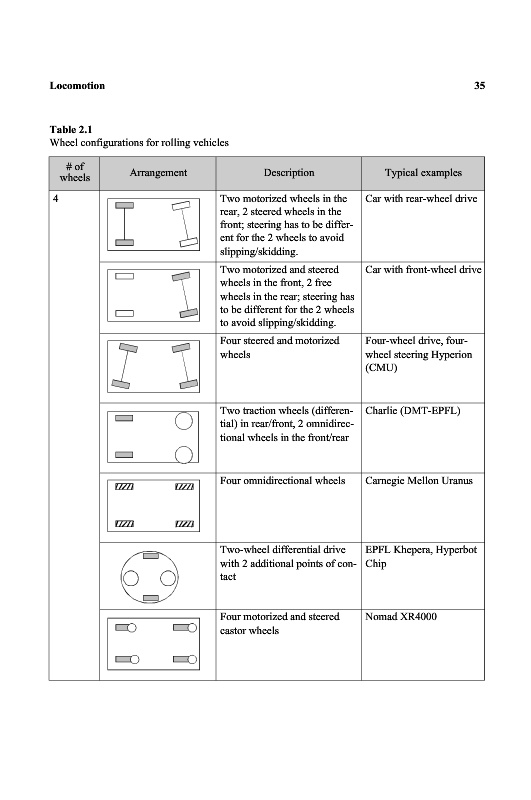 Locomotion 35

Table 2.1
Wheel configurations for rolling vehicles

| # of wheels | Arrangement | Description | Typical examples |
|---|---|---|---|
| 4 | | Two motorized wheels in the rear, 2 steered wheels in the front; steering has to be different for the 2 wheels to avoid slipping/skidding. | Car with rear-wheel drive |
| | | Two motorized and steered wheels in the front, 2 free wheels in the rear; steering has to be different for the 2 wheels to avoid slipping/skidding. | Car with front-wheel drive |
| | | Four steered and motorized wheels | Four-wheel drive, four-wheel steering Hyperion (CMU) |
| | | Two traction wheels (differential) in rear/front, 2 omnidirectional wheels in the front/rear | Charlie (DMT-EPFL) |
| | | Four omnidirectional wheels | Carnegie Mellon Uranus |
| | | Two-wheel differential drive with 2 additional points of contact | EPFL Khepera, Hyperbot Chip |
| | | Four motorized and steered castor wheels | Nomad XR4000 |