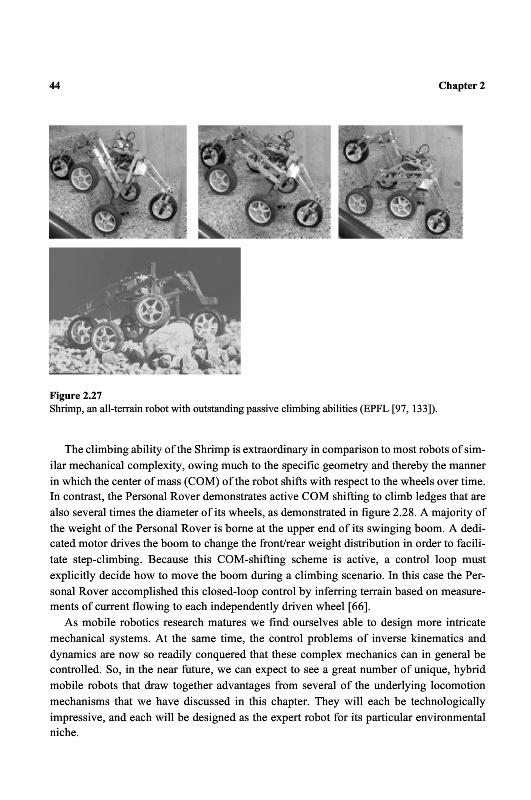 44 Chapter 2

Figure 2.27
Shrimp, an all-terrain robot with outstanding passive climbing abilities (EPFL [97, 133]).

The climbing ability of the Shrimp is extraordinary in comparison to most robots of similar mechanical complexity, owing much to the specific geometry and thereby the manner in which the center of mass (COM) of the robot shifts with respect to the wheels over time. In contrast, the Personal Rover demonstrates active COM shifting to climb ledges that are also several times the diameter of its wheels, as demonstrated in figure 2.28. A majority of the weight of the Personal Rover is borne at the upper end of its swinging boom. A dedicated motor drives the boom to change the front/rear weight distribution in order to facilitate step-climbing. Because this COM-shifting scheme is active, a control loop must explicitly decide how to move the boom during a climbing scenario. In this case the Personal Rover accomplished this closed-loop control by inferring terrain based on measurements of current flowing to each independently driven wheel [66].

As mobile robotics research matures we find ourselves able to design more intricate mechanical systems. At the same time, the control problems of inverse kinematics and dynamics are now so readily conquered that these complex mechanics can in general be controlled. So, in the near future, we can expect to see a great number of unique, hybrid mobile robots that draw together advantages from several of the underlying locomotion mechanisms that we have discussed in this chapter. They will each be technologically impressive, and each will be designed as the expert robot for its particular environmental niche.