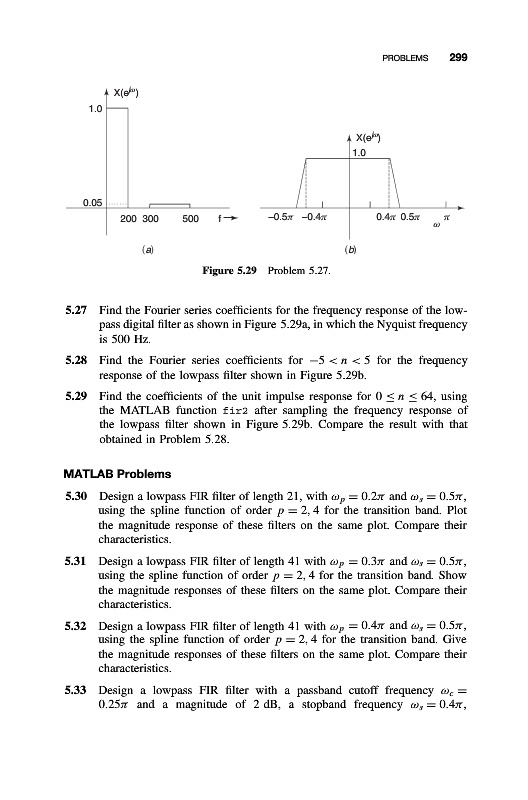 PROBLEMS 299

$X(e^{j\omega})$

1.0

0.05

200 300 500 f→

(a)

$X(e^{j\omega})$

1.0

$-0.5\pi$ $-0.4\pi$ $0.4\pi$ $0.5\pi$ $\pi$

$\omega$

(b)

Figure 5.29 Problem 5.27.

5.27 Find the Fourier series coefficients for the frequency response of the lowpass digital filter as shown in Figure 5.29a, in which the Nyquist frequency is 500 Hz.

5.28 Find the Fourier series coefficients for $-5 < n < 5$ for the frequency response of the lowpass filter shown in Figure 5.29b.

5.29 Find the coefficients of the unit impulse response for $0 \leq n \leq 64$, using the MATLAB function fir2 after sampling the frequency response of the lowpass filter shown in Figure 5.29b. Compare the result with that obtained in Problem 5.28.

MATLAB Problems

5.30 Design a lowpass FIR filter of length 21, with $\omega_p = 0.2\pi$ and $\omega_s = 0.5\pi$, using the spline function of order $p = 2, 4$ for the transition band. Plot the magnitude response of these filters on the same plot. Compare their characteristics.

5.31 Design a lowpass FIR filter of length 41 with $\omega_p = 0.3\pi$ and $\omega_s = 0.5\pi$, using the spline function of order $p = 2, 4$ for the transition band. Show the magnitude responses of these filters on the same plot. Compare their characteristics.

5.32 Design a lowpass FIR filter of length 41 with $\omega_p = 0.4\pi$ and $\omega_s = 0.5\pi$, using the spline function of order $p = 2, 4$ for the transition band. Give the magnitude responses of these filters on the same plot. Compare their characteristics.

5.33 Design a lowpass FIR filter with a passband cutoff frequency $\omega_c = 0.25\pi$ and a magnitude of 2 dB, a stopband frequency $\omega_s = 0.4\pi$,