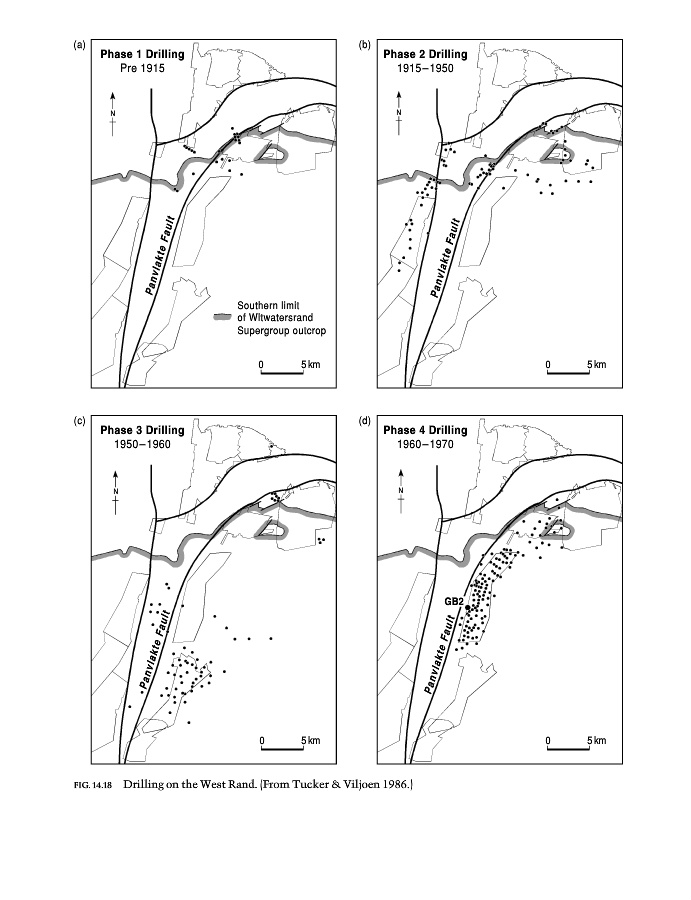 (a)
Phase 1 Drilling
Pre 1915

N

Panvlakte Fault

Southern limit of Witwatersrand Supergroup outcrop

0 5 km

(b)
Phase 2 Drilling
1915–1950

N

Panvlakte Fault

0 5 km

(c)
Phase 3 Drilling
1950–1960

N

Panvlakte Fault

0 5 km

(d)
Phase 4 Drilling
1960–1970

N

GB2

Panvlakte Fault

0 5 km

FIG. 14.18 Drilling on the West Rand. (From Tucker & Viljoen 1986.)