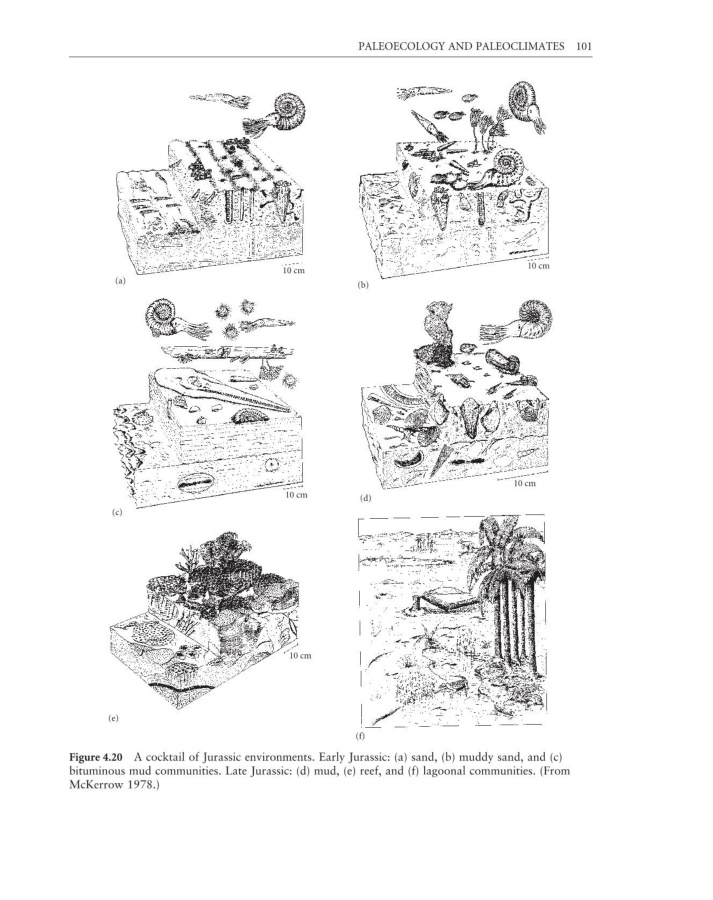 PALEOECOLOGY AND PALEOCLIMATES 101

10 cm
(a)

10 cm
(b)

10 cm
(c)

10 cm
(d)

10 cm
(e)

(f)

**Figure 4.20** A cocktail of Jurassic environments. Early Jurassic: (a) sand, (b) muddy sand, and (c) bituminous mud communities. Late Jurassic: (d) mud, (e) reef, and (f) lagoonal communities. (From McKerrow 1978.)