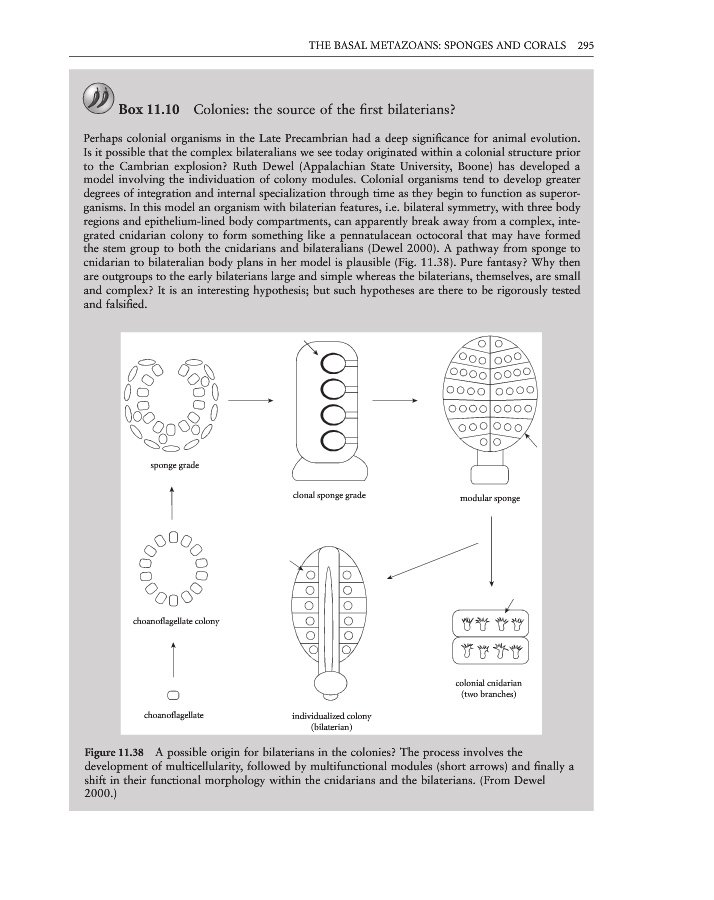 THE BASAL METAZOANS: SPONGES AND CORALS 295

Box 11.10 Colonies: the source of the first bilaterians?

Perhaps colonial organisms in the Late Precambrian had a deep significance for animal evolution. Is it possible that the complex bilateralians we see today originated within a colonial structure prior to the Cambrian explosion? Ruth Dewel (Appalachian State University, Boone) has developed a model involving the individuation of colony modules. Colonial organisms tend to develop greater degrees of integration and internal specialization through time as they begin to function as superorganisms. In this model an organism with bilaterian features, i.e. bilateral symmetry, with three body regions and epithelium-lined body compartments, can apparently break away from a complex, integrated cnidarian colony to form something like a pennatulacean octocoral that may have formed the stem group to both the cnidarians and bilateralians (Dewel 2000). A pathway from sponge to cnidarian to bilateralian body plans in her model is plausible (Fig. 11.38). Pure fantasy? Why then are outgroups to the early bilaterians large and simple whereas the bilaterians, themselves, are small and complex? It is an interesting hypothesis; but such hypotheses are there to be rigorously tested and falsified.

sponge grade

clonal sponge grade

modular sponge

choanoflagellate colony

choanoflagellate

individualized colony (bilaterian)

colonial cnidarian (two branches)

Figure 11.38 A possible origin for bilaterians in the colonies? The process involves the development of multicellularity, followed by multifunctional modules (short arrows) and finally a shift in their functional morphology within the cnidarians and the bilaterians. (From Dewel 2000.)