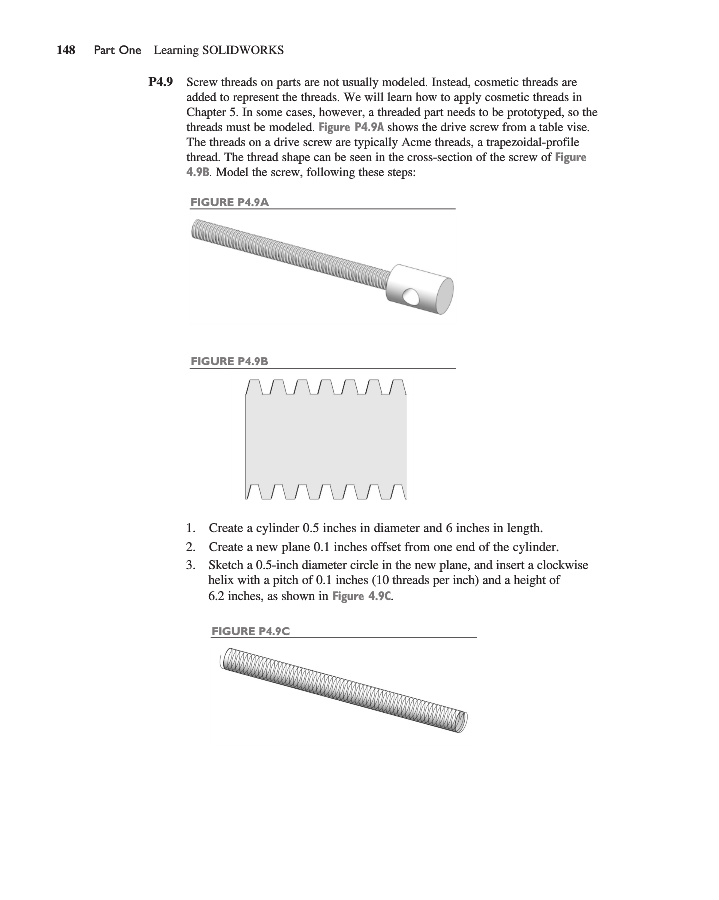 148 Part One Learning SOLIDWORKS

P4.9 Screw threads on parts are not usually modeled. Instead, cosmetic threads are added to represent the threads. We will learn how to apply cosmetic threads in Chapter 5. In some cases, however, a threaded part needs to be prototyped, so the threads must be modeled. Figure P4.9A shows the drive screw from a table vise. The threads on a drive screw are typically Acme threads, a trapezoidal-profile thread. The thread shape can be seen in the cross-section of the screw of Figure 4.9B. Model the screw, following these steps:

FIGURE P4.9A

FIGURE P4.9B

1. Create a cylinder 0.5 inches in diameter and 6 inches in length.
2. Create a new plane 0.1 inches offset from one end of the cylinder.
3. Sketch a 0.5-inch diameter circle in the new plane, and insert a clockwise helix with a pitch of 0.1 inches (10 threads per inch) and a height of 6.2 inches, as shown in Figure 4.9C.

FIGURE P4.9C