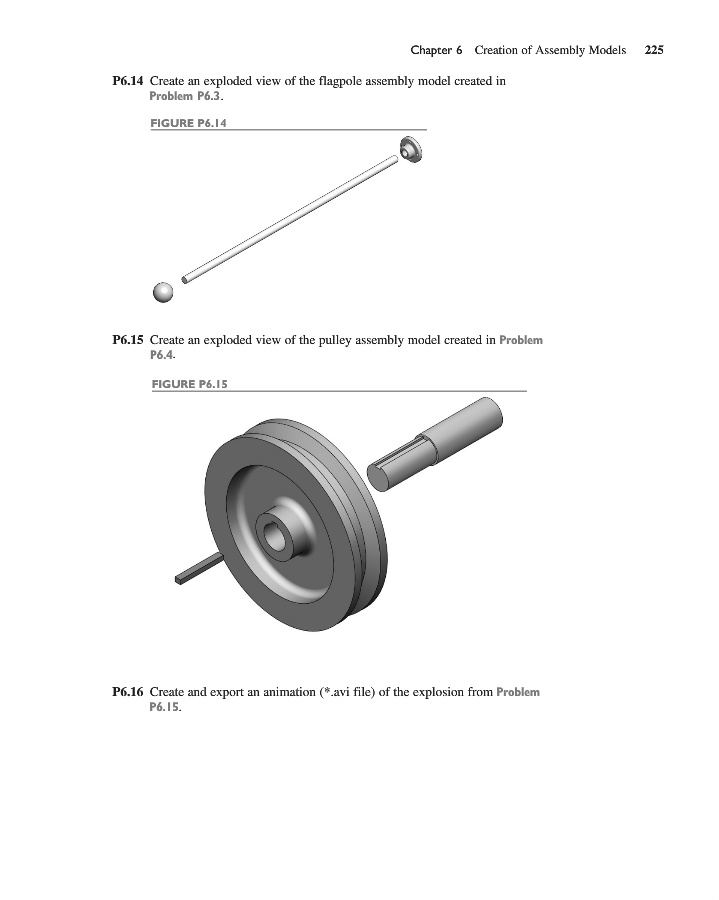 Chapter 6 Creation of Assembly Models 225

P6.14 Create an exploded view of the flagpole assembly model created in Problem P6.3.

FIGURE P6.14

P6.15 Create an exploded view of the pulley assembly model created in Problem P6.4.

FIGURE P6.15

P6.16 Create and export an animation (*.avi file) of the explosion from Problem P6.15.