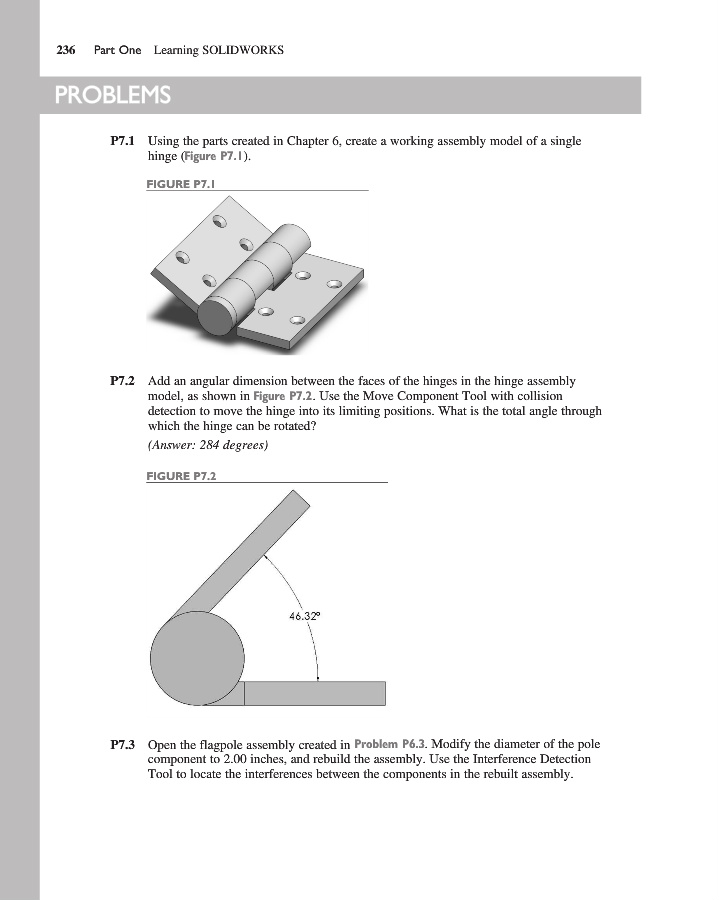 236 Part One Learning SOLIDWORKS

PROBLEMS

P7.1 Using the parts created in Chapter 6, create a working assembly model of a single hinge (Figure P7.1).

FIGURE P7.1

P7.2 Add an angular dimension between the faces of the hinges in the hinge assembly model, as shown in Figure P7.2. Use the Move Component Tool with collision detection to move the hinge into its limiting positions. What is the total angle through which the hinge can be rotated?

(Answer: 284 degrees)

FIGURE P7.2

46.32°

P7.3 Open the flagpole assembly created in Problem P6.3. Modify the diameter of the pole component to 2.00 inches, and rebuild the assembly. Use the Interference Detection Tool to locate the interferences between the components in the rebuilt assembly.