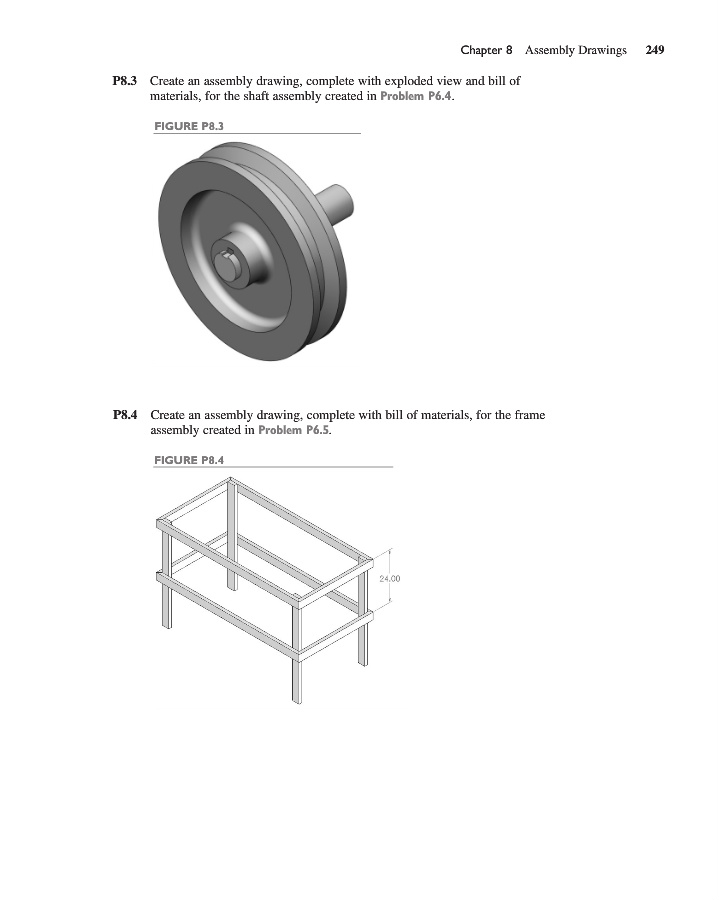 Chapter 8 Assembly Drawings 249

P8.3 Create an assembly drawing, complete with exploded view and bill of materials, for the shaft assembly created in Problem P6.4.

FIGURE P8.3

P8.4 Create an assembly drawing, complete with bill of materials, for the frame assembly created in Problem P6.5.

FIGURE P8.4

24.00