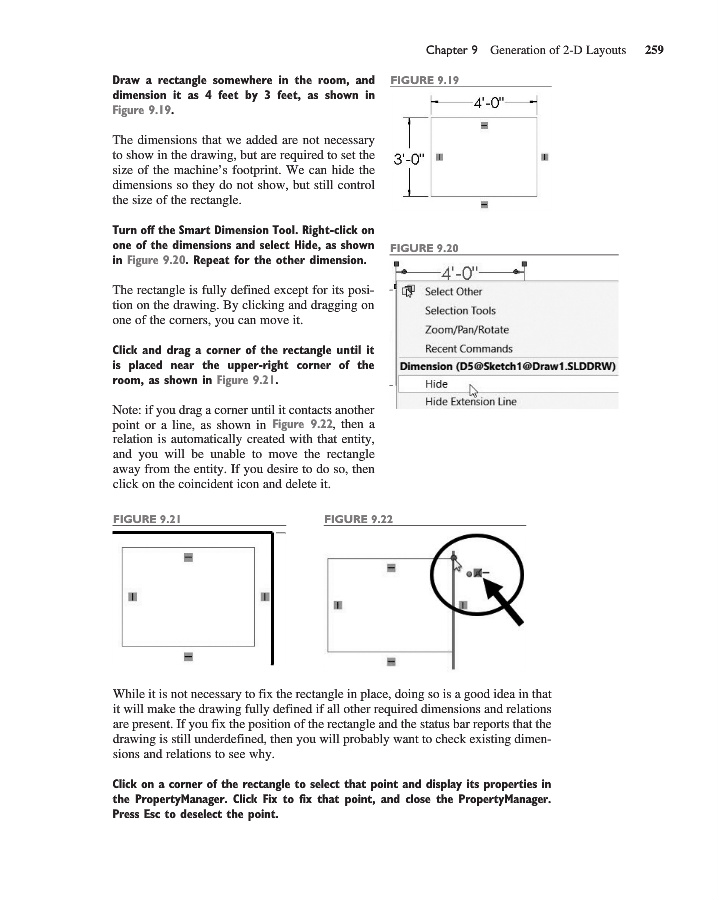 Chapter 9 Generation of 2-D Layouts 259

Draw a rectangle somewhere in the room, and dimension it as 4 feet by 3 feet, as shown in Figure 9.19.

The dimensions that we added are not necessary to show in the drawing, but are required to set the size of the machine's footprint. We can hide the dimensions so they do not show, but still control the size of the rectangle.

Turn off the Smart Dimension Tool. Right-click on one of the dimensions and select Hide, as shown in Figure 9.20. Repeat for the other dimension.

The rectangle is fully defined except for its position on the drawing. By clicking and dragging on one of the corners, you can move it.

Click and drag a corner of the rectangle until it is placed near the upper-right corner of the room, as shown in Figure 9.21.

Note: if you drag a corner until it contacts another point or a line, as shown in Figure 9.22, then a relation is automatically created with that entity, and you will be unable to move the rectangle away from the entity. If you desire to do so, then click on the coincident icon and delete it.

FIGURE 9.19

4'-0"

3'-0"

FIGURE 9.20

4'-0"

Select Other
Selection Tools
Zoom/Pan/Rotate
Recent Commands
Dimension (D5@Sketch1@Draw1.SLDDRW)
Hide
Hide Extension Line

FIGURE 9.21

FIGURE 9.22

While it is not necessary to fix the rectangle in place, doing so is a good idea in that it will make the drawing fully defined if all other required dimensions and relations are present. If you fix the position of the rectangle and the status bar reports that the drawing is still underdefined, then you will probably want to check existing dimensions and relations to see why.

Click on a corner of the rectangle to select that point and display its properties in the PropertyManager. Click Fix to fix that point, and close the PropertyManager. Press Esc to deselect the point.