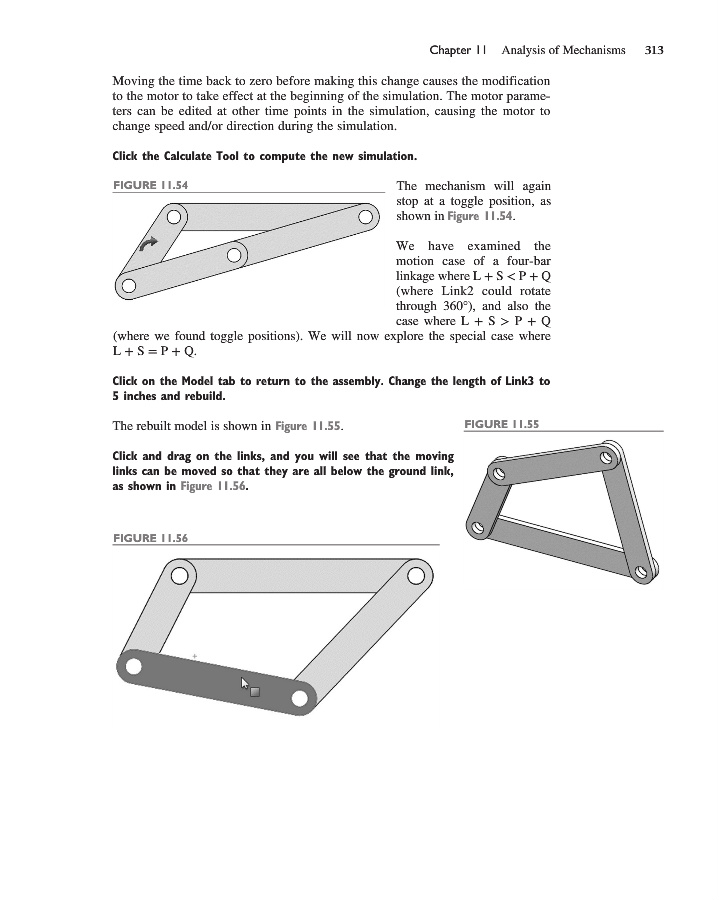 Chapter 11 Analysis of Mechanisms 313

Moving the time back to zero before making this change causes the modification to the motor to take effect at the beginning of the simulation. The motor parameters can be edited at other time points in the simulation, causing the motor to change speed and/or direction during the simulation.

Click the Calculate Tool to compute the new simulation.

FIGURE 11.54

The mechanism will again stop at a toggle position, as shown in Figure 11.54.

We have examined the motion case of a four-bar linkage where $L + S < P + Q$ (where Link2 could rotate through 360°), and also the case where $L + S > P + Q$ (where we found toggle positions). We will now explore the special case where $L + S = P + Q$.

Click on the Model tab to return to the assembly. Change the length of Link3 to 5 inches and rebuild.

The rebuilt model is shown in Figure 11.55.

FIGURE 11.55

Click and drag on the links, and you will see that the moving links can be moved so that they are all below the ground link, as shown in Figure 11.56.

FIGURE 11.56