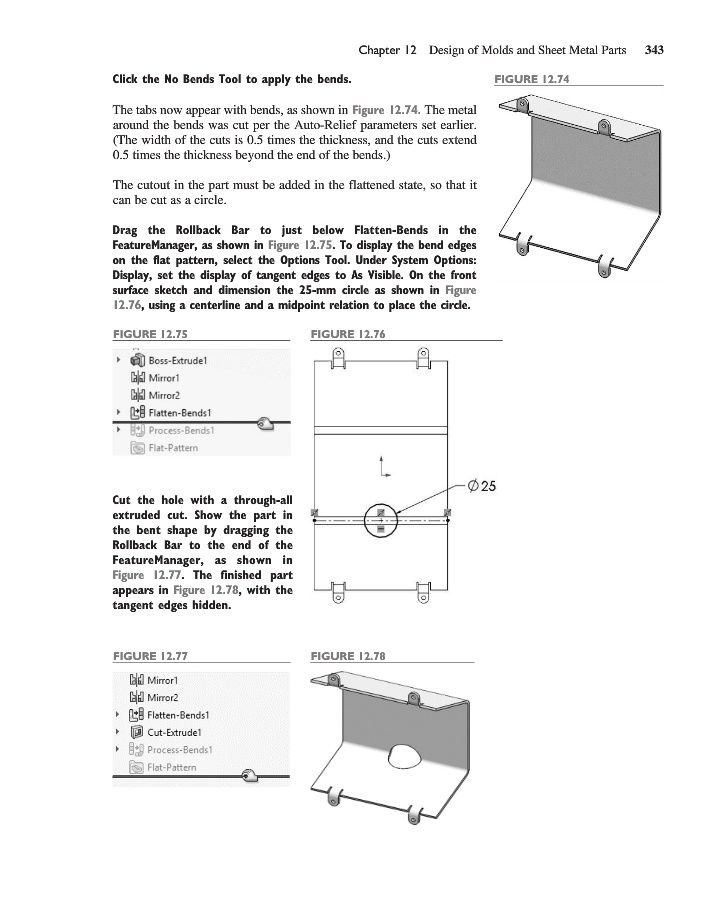 Chapter 12 Design of Molds and Sheet Metal Parts 343

Click the No Bends Tool to apply the bends.

FIGURE 12.74

The tabs now appear with bends, as shown in Figure 12.74. The metal around the bends was cut per the Auto-Relief parameters set earlier. (The width of the cuts is 0.5 times the thickness, and the cuts extend 0.5 times the thickness beyond the end of the bends.)

The cutout in the part must be added in the flattened state, so that it can be cut as a circle.

Drag the Rollback Bar to just below Flatten-Bends in the FeatureManager, as shown in Figure 12.75. To display the bend edges on the flat pattern, select the Options Tool. Under System Options: Display, set the display of tangent edges to As Visible. On the front surface sketch and dimension the 25-mm circle as shown in Figure 12.76, using a centerline and a midpoint relation to place the circle.

FIGURE 12.75

Boss-Extrude1
Mirror1
Mirror2
Flatten-Bends1
Process-Bends1
Flat-Pattern

FIGURE 12.76

$\varnothing 25$

Cut the hole with a through-all extruded cut. Show the part in the bent shape by dragging the Rollback Bar to the end of the FeatureManager, as shown in Figure 12.77. The finished part appears in Figure 12.78, with the tangent edges hidden.

FIGURE 12.77

Mirror1
Mirror2
Flatten-Bends1
Cut-Extrude1
Process-Bends1
Flat-Pattern

FIGURE 12.78