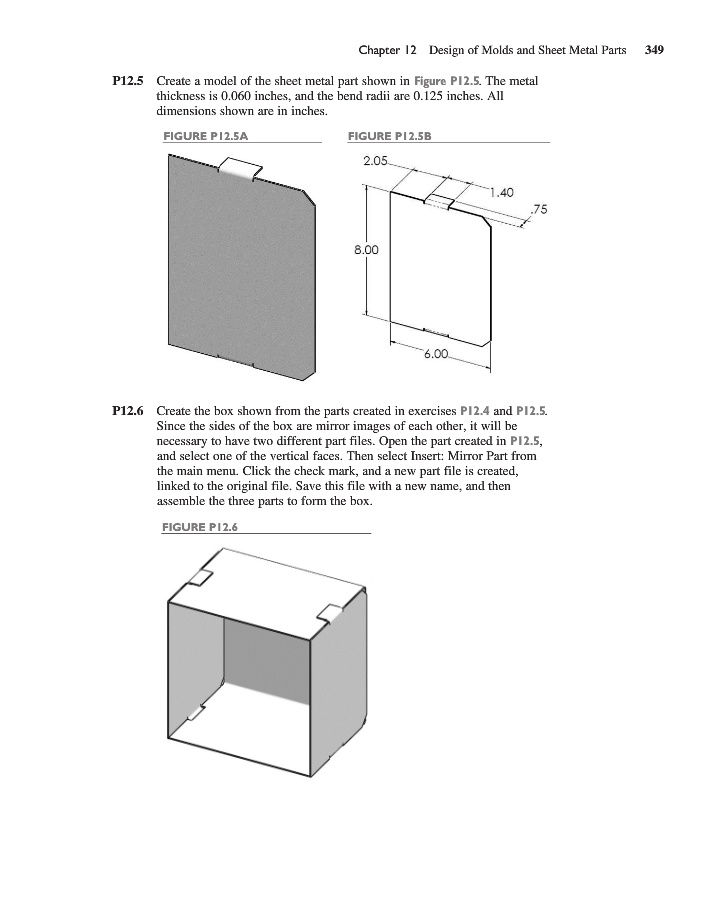 Chapter 12 Design of Molds and Sheet Metal Parts 349

P12.5 Create a model of the sheet metal part shown in Figure P12.5. The metal thickness is 0.060 inches, and the bend radii are 0.125 inches. All dimensions shown are in inches.

FIGURE P12.5A

FIGURE P12.5B

2.05

1.40

.75

8.00

6.00

P12.6 Create the box shown from the parts created in exercises P12.4 and P12.5. Since the sides of the box are mirror images of each other, it will be necessary to have two different part files. Open the part created in P12.5, and select one of the vertical faces. Then select Insert: Mirror Part from the main menu. Click the check mark, and a new part file is created, linked to the original file. Save this file with a new name, and then assemble the three parts to form the box.

FIGURE P12.6