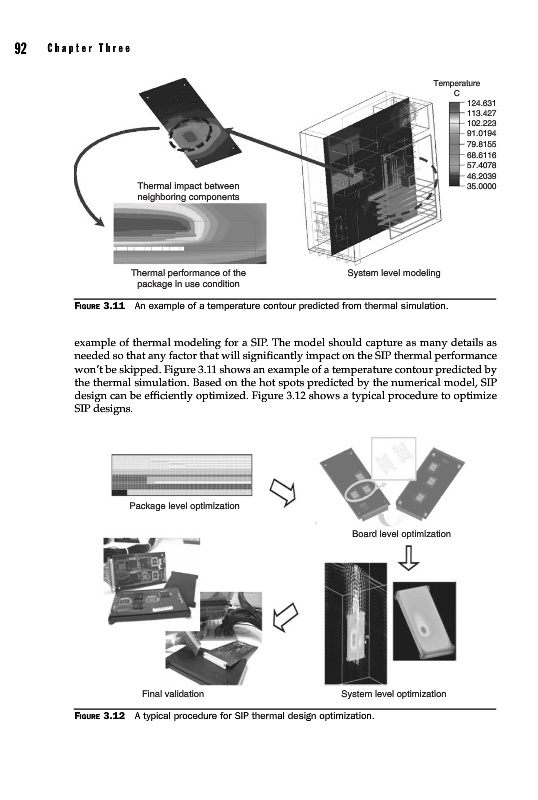 92 Chapter Three

Temperature
C
124.631
113.427
102.223
91.0194
79.8155
68.6116
57.4078
46.2039
35.0000

Thermal impact between neighboring components

Thermal performance of the package in use condition

System level modeling

FIGURE 3.11 An example of a temperature contour predicted from thermal simulation.

example of thermal modeling for a SIP. The model should capture as many details as needed so that any factor that will significantly impact on the SIP thermal performance won't be skipped. Figure 3.11 shows an example of a temperature contour predicted by the thermal simulation. Based on the hot spots predicted by the numerical model, SIP design can be efficiently optimized. Figure 3.12 shows a typical procedure to optimize SIP designs.

Package level optimization

Board level optimization

Final validation

System level optimization

FIGURE 3.12 A typical procedure for SIP thermal design optimization.