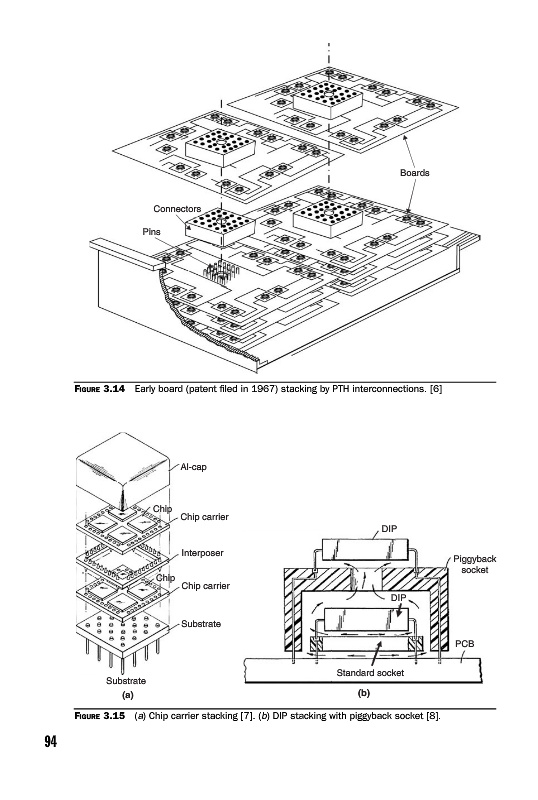 Boards

Connectors

Pins

FIGURE 3.14 Early board (patent filed in 1967) stacking by PTH interconnections. [6]

Al-cap

Chip

Chip carrier

Interposer

Chip

Chip carrier

Substrate

Substrate

(a)

DIP

Piggyback socket

DIP

PCB

Standard socket

(b)

FIGURE 3.15 (a) Chip carrier stacking [7]. (b) DIP stacking with piggyback socket [8].

94