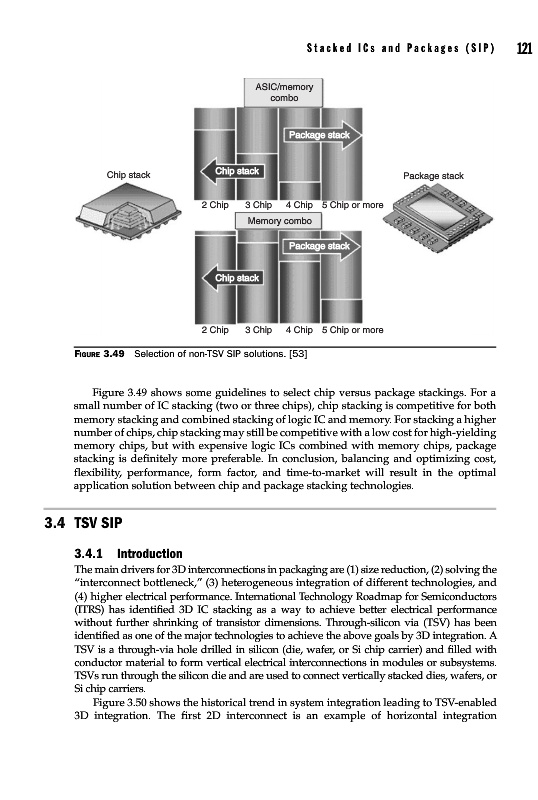 Stacked ICs and Packages (SIP) 121

ASIC/memory combo

Package stack

Chip stack

Chip stack

Package stack

2 Chip 3 Chip 4 Chip 5 Chip or more

Memory combo

Package stack

Chip stack

2 Chip 3 Chip 4 Chip 5 Chip or more

FIGURE 3.49 Selection of non-TSV SIP solutions. [53]

Figure 3.49 shows some guidelines to select chip versus package stackings. For a small number of IC stacking (two or three chips), chip stacking is competitive for both memory stacking and combined stacking of logic IC and memory. For stacking a higher number of chips, chip stacking may still be competitive with a low cost for high-yielding memory chips, but with expensive logic ICs combined with memory chips, package stacking is definitely more preferable. In conclusion, balancing and optimizing cost, flexibility, performance, form factor, and time-to-market will result in the optimal application solution between chip and package stacking technologies.

3.4 TSV SIP

3.4.1 Introduction

The main drivers for 3D interconnections in packaging are (1) size reduction, (2) solving the "interconnect bottleneck," (3) heterogeneous integration of different technologies, and (4) higher electrical performance. International Technology Roadmap for Semiconductors (ITRS) has identified 3D IC stacking as a way to achieve better electrical performance without further shrinking of transistor dimensions. Through-silicon via (TSV) has been identified as one of the major technologies to achieve the above goals by 3D integration. A TSV is a through-via hole drilled in silicon (die, wafer, or Si chip carrier) and filled with conductor material to form vertical electrical interconnections in modules or subsystems. TSVs run through the silicon die and are used to connect vertically stacked dies, wafers, or Si chip carriers.

Figure 3.50 shows the historical trend in system integration leading to TSV-enabled 3D integration. The first 2D interconnect is an example of horizontal integration