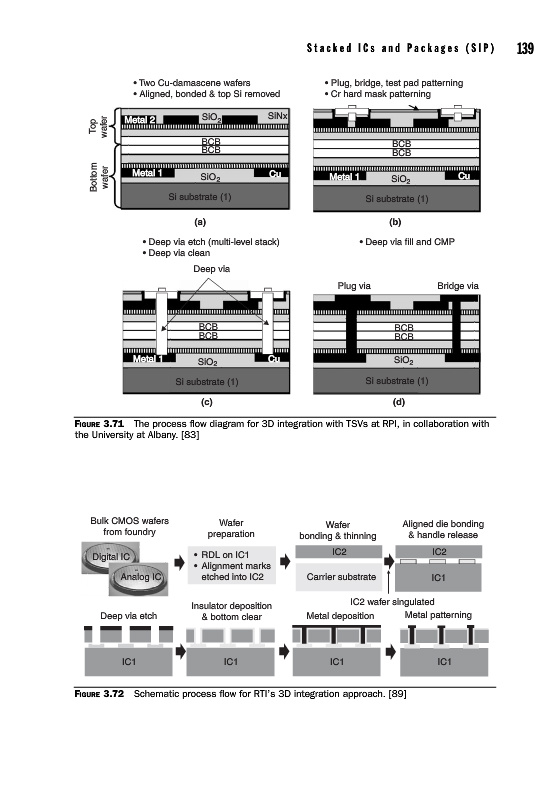 Stacked ICs and Packages (SIP) 139

• Two Cu-damascene wafers
• Aligned, bonded & top Si removed

Top wafer
Metal 2
$SiO_2$
SiNx
BCB
BCB
Bottom wafer
Metal 1
$SiO_2$
Cu
Si substrate (1)

(a)

• Plug, bridge, test pad patterning
• Cr hard mask patterning

BCB
BCB
Metal 1
$SiO_2$
Cu
Si substrate (1)

(b)

• Deep via etch (multi-level stack)
• Deep via clean

Deep via
BCB
BCB
Metal 1
$SiO_2$
Cu
Si substrate (1)

(c)

• Deep via fill and CMP

Plug via
Bridge via
BCB
BCB
$SiO_2$
Si substrate (1)

(d)

FIGURE 3.71 The process flow diagram for 3D integration with TSVs at RPI, in collaboration with the University at Albany. [83]

Bulk CMOS wafers from foundry
Digital IC
Analog IC
Wafer preparation
• RDL on IC1
• Alignment marks etched into IC2
Wafer bonding & thinning
IC2
Carrier substrate
Aligned die bonding & handle release
IC2
IC1
IC2 wafer singulated
Deep via etch
IC1
Insulator deposition & bottom clear
IC1
Metal deposition
IC1
Metal patterning
IC1

FIGURE 3.72 Schematic process flow for RTI's 3D integration approach. [89]