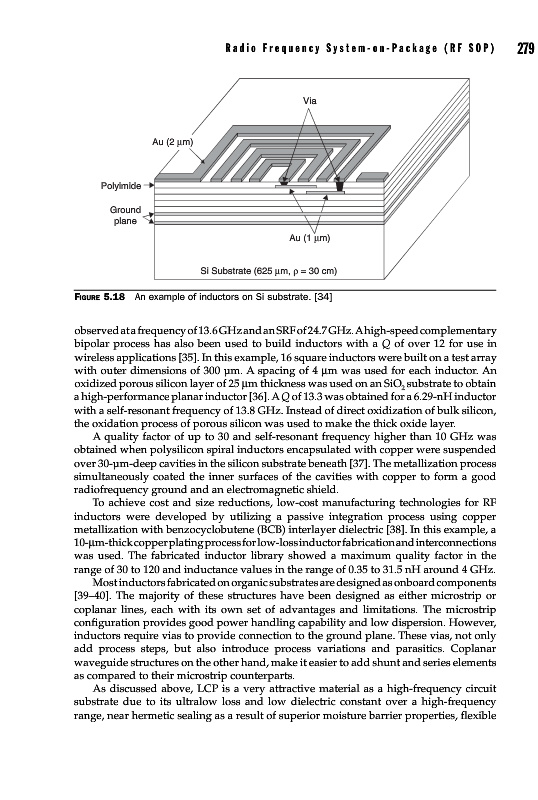 Radio Frequency System-on-Package (RF SOP) 279

Via

Au (2 μm)

Polyimide

Ground plane

Au (1 μm)

Si Substrate (625 μm, ρ = 30 cm)

FIGURE 5.18 An example of inductors on Si substrate. [34]

observed at a frequency of 13.6 GHz and an SRF of 24.7 GHz. A high-speed complementary bipolar process has also been used to build inductors with a $Q$ of over 12 for use in wireless applications [35]. In this example, 16 square inductors were built on a test array with outer dimensions of 300 μm. A spacing of 4 μm was used for each inductor. An oxidized porous silicon layer of 25 μm thickness was used on an $SiO_2$ substrate to obtain a high-performance planar inductor [36]. A $Q$ of 13.3 was obtained for a 6.29-nH inductor with a self-resonant frequency of 13.8 GHz. Instead of direct oxidization of bulk silicon, the oxidation process of porous silicon was used to make the thick oxide layer.

A quality factor of up to 30 and self-resonant frequency higher than 10 GHz was obtained when polysilicon spiral inductors encapsulated with copper were suspended over 30-μm-deep cavities in the silicon substrate beneath [37]. The metallization process simultaneously coated the inner surfaces of the cavities with copper to form a good radiofrequency ground and an electromagnetic shield.

To achieve cost and size reductions, low-cost manufacturing technologies for RF inductors were developed by utilizing a passive integration process using copper metallization with benzocyclobutene (BCB) interlayer dielectric [38]. In this example, a 10-μm-thick copper plating process for low-loss inductor fabrication and interconnections was used. The fabricated inductor library showed a maximum quality factor in the range of 30 to 120 and inductance values in the range of 0.35 to 31.5 nH around 4 GHz.

Most inductors fabricated on organic substrates are designed as onboard components [39–40]. The majority of these structures have been designed as either microstrip or coplanar lines, each with its own set of advantages and limitations. The microstrip configuration provides good power handling capability and low dispersion. However, inductors require vias to provide connection to the ground plane. These vias, not only add process steps, but also introduce process variations and parasitics. Coplanar waveguide structures on the other hand, make it easier to add shunt and series elements as compared to their microstrip counterparts.

As discussed above, LCP is a very attractive material as a high-frequency circuit substrate due to its ultralow loss and low dielectric constant over a high-frequency range, near hermetic sealing as a result of superior moisture barrier properties, flexible